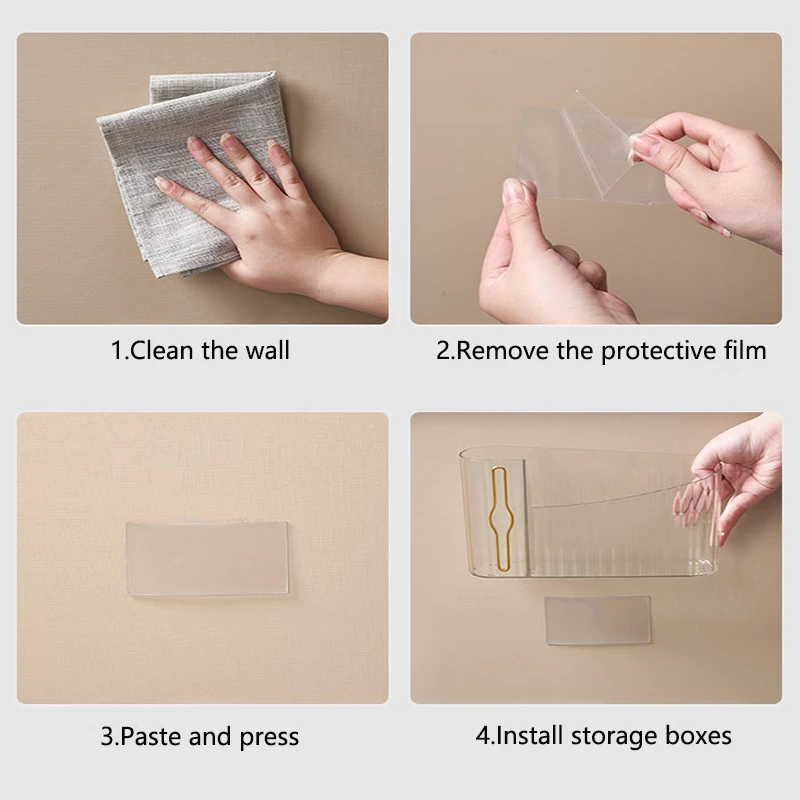 1.Clean the wall

2.Remove the protective film

3.Paste and press

4.Install storage boxes