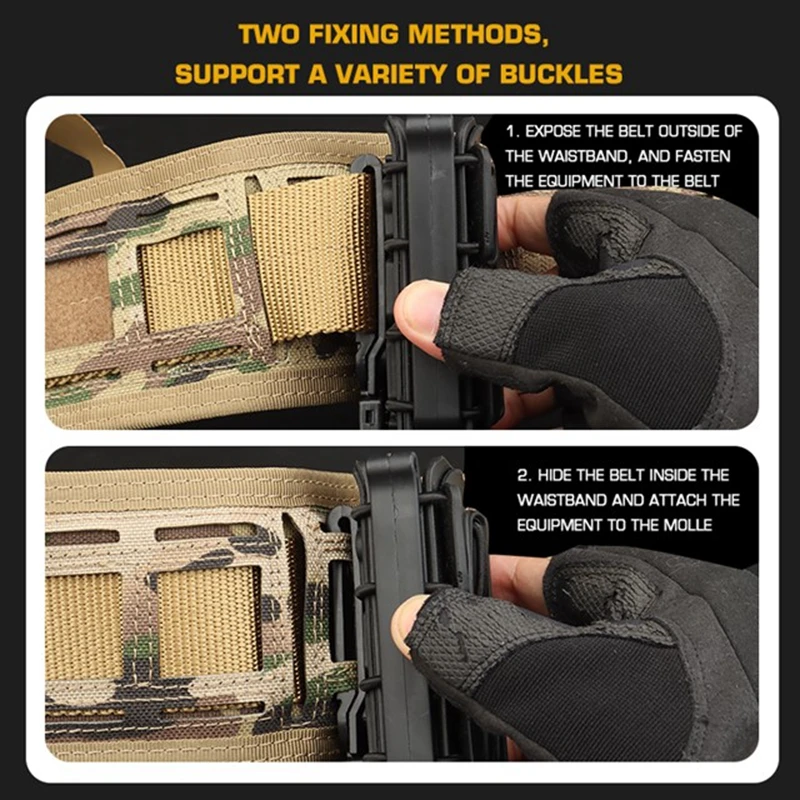 TWO FIXING METHODS,
SUPPORT A VARIETY OF BUCKLES

1. EXPOSE THE BELT OUTSIDE OF THE WAISTBAND, AND FASTEN THE EQUIPMENT TO THE BELT

2. HIDE THE BELT INSIDE THE WAISTBAND AND ATTACH THE EQUIPMENT TO THE MOLLE