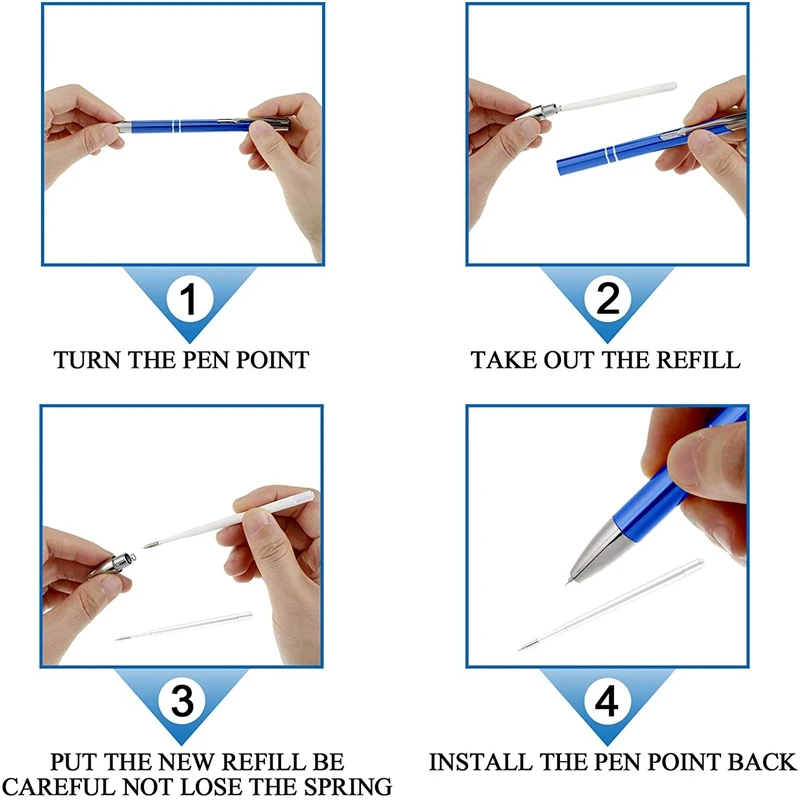 1

TURN THE PEN POINT

2

TAKE OUT THE REFILL

3

PUT THE NEW REFILL BE CAREFUL NOT LOSE THE SPRING

4

INSTALL THE PEN POINT BACK