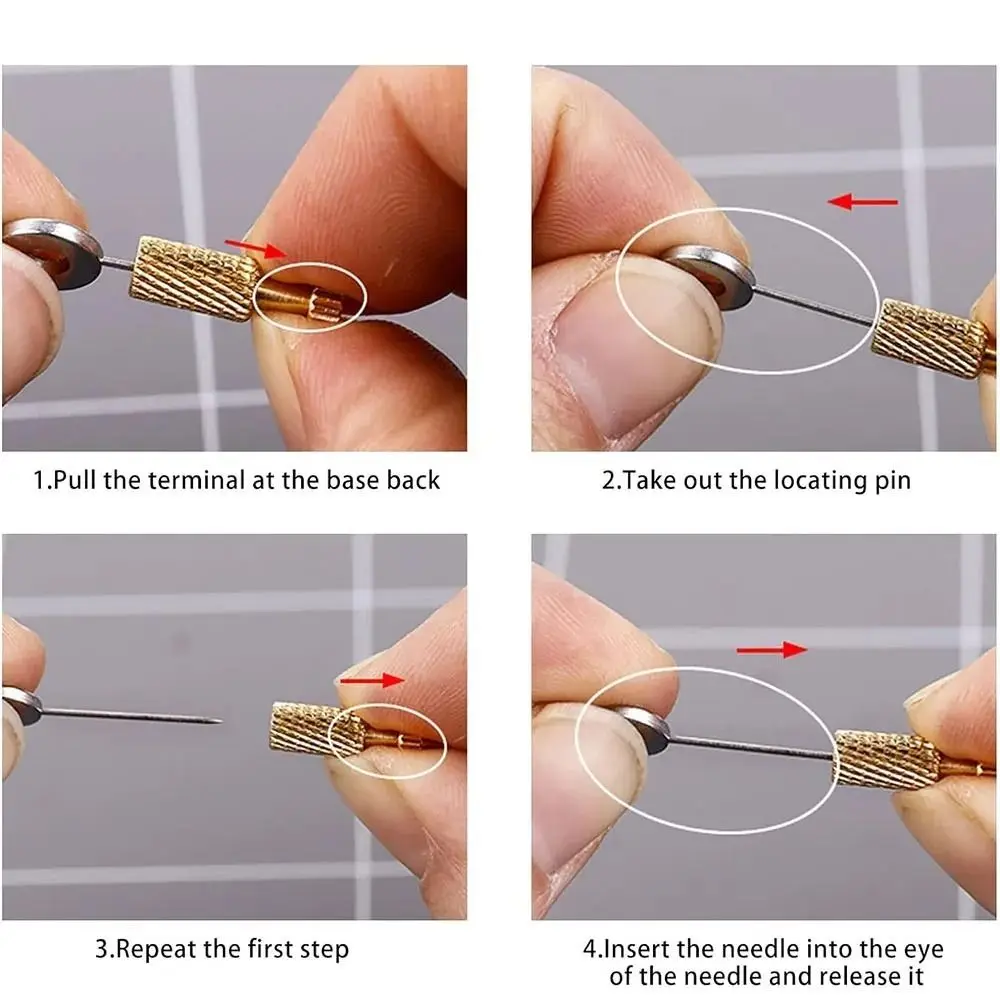 1.Pull the terminal at the base back

2.Take out the locating pin

3.Repeat the first step

4.Insert the needle into the eye of the needle and release it