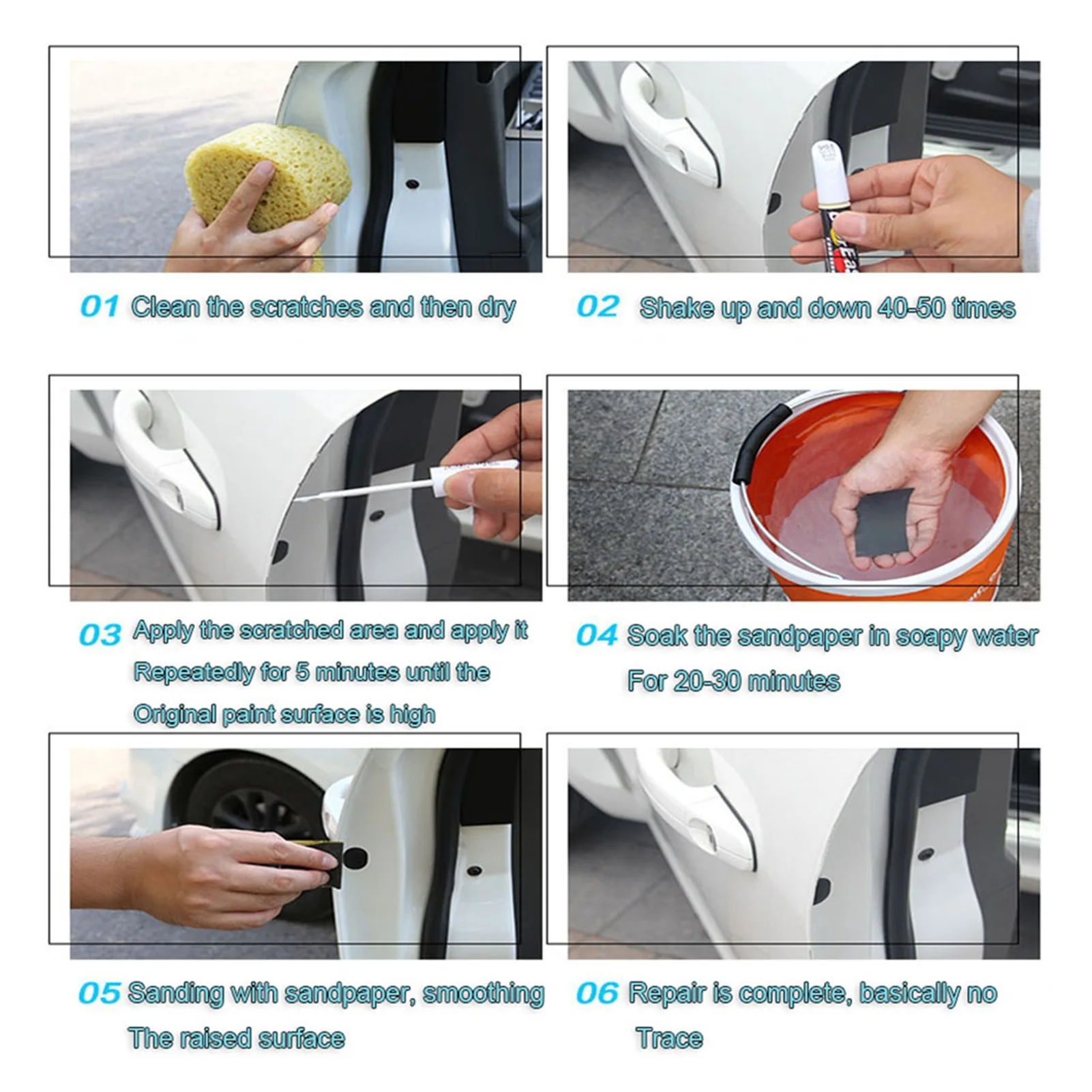 01 Clean the scratches and then dry

02 Shake up and down 40-50 times

03 Apply the scratched area and apply it Repeatedly for 5 minutes until the Original paint surface is high

04 Soak the sandpaper in soapy water For 20-30 minutes

05 Sanding with sandpaper, smoothing The raised surface

06 Repair is complete, basically no Trace