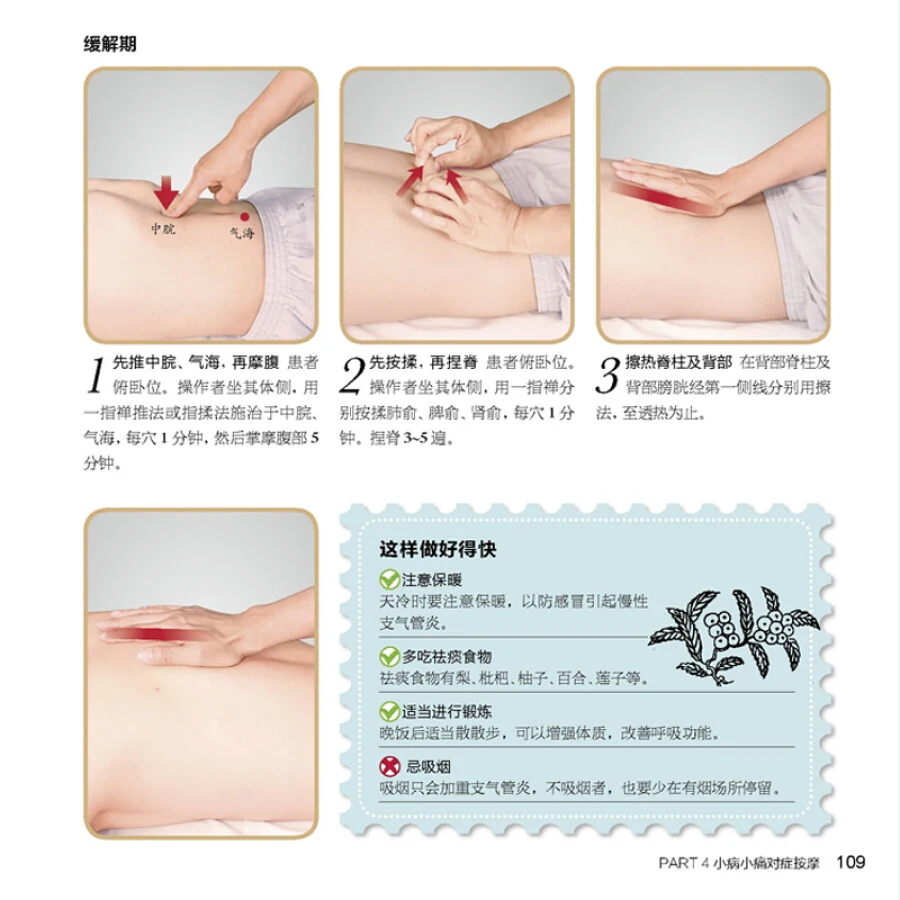 缓解期

中脘

气海

1 先推中脘、气海，再摩腹 患者俯卧位。操作者坐其体侧，用一指禅推法或指揉法施治于中脘、气海，每穴 1 分钟，然后掌摩腹部 5 分钟。

2 先按揉，再捏脊 患者俯卧位。操作者坐其体侧，用一指禅分别按揉肺俞、脾俞、肾俞，每穴 1 分钟。捏脊 3~5 遍。

3 擦热脊柱及背部 在背部脊柱及背部膀胱经第一侧线分别用擦法，至透热为止。

这样做好得快

注意保暖
天冷时要注意保暖，以防感冒引起慢性支气管炎。

多吃祛痰食物
祛痰食物有梨、枇杷、柚子、百合、莲子等。

适当进行锻炼
晚饭后适当散散步，可以增强体质，改善呼吸功能。

忌吸烟
吸烟只会加重支气管炎，不吸烟者，也要少在有烟场所停留。

PART 4 小病小痛对症按摩 109