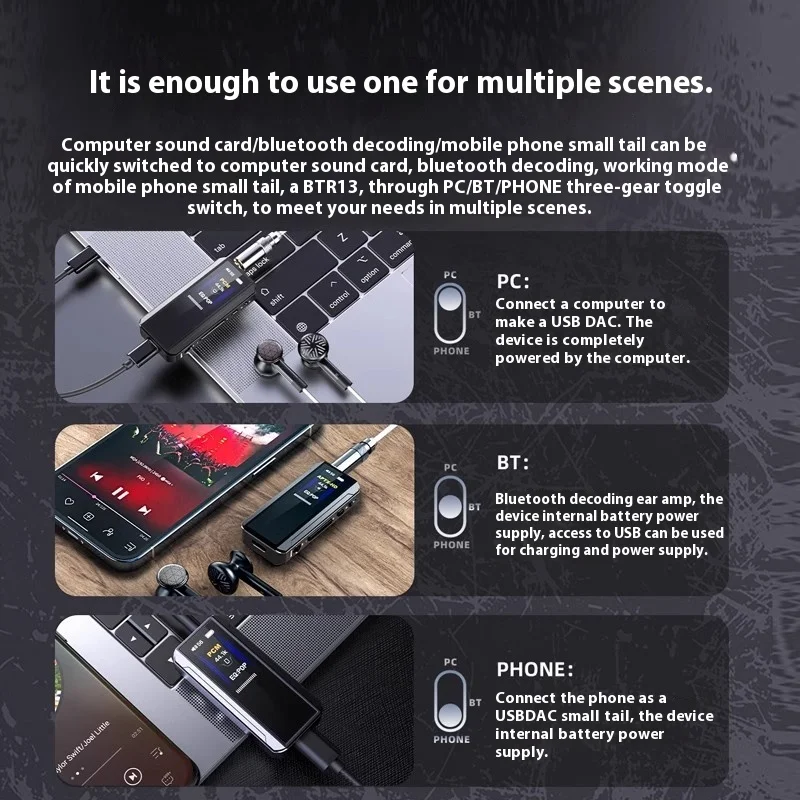 It is enough to use one for multiple scenes.

Computer sound card/bluetooth decoding/mobile phone small tail can be quickly switched to computer sound card, bluetooth decoding, working mode of mobile phone small tail, a BTR13, through PC/BT/PHONE three-gear toggle switch, to meet your needs in multiple scenes.

tab
caps lock
shift
control
option
command
Z

PC
BT
PHONE

PC:
Connect a computer to make a USB DAC. The device is completely powered by the computer.

PC
BT
PHONE

BT:
Bluetooth decoding ear amp, the device internal battery power supply, access to USB can be used for charging and power supply.

PCM
44.1K
EQ:POP

ylor Swift/Joel Little

PC
BT
PHONE

PHONE:
Connect the phone as a USBDAC small tail, the device internal battery power supply.