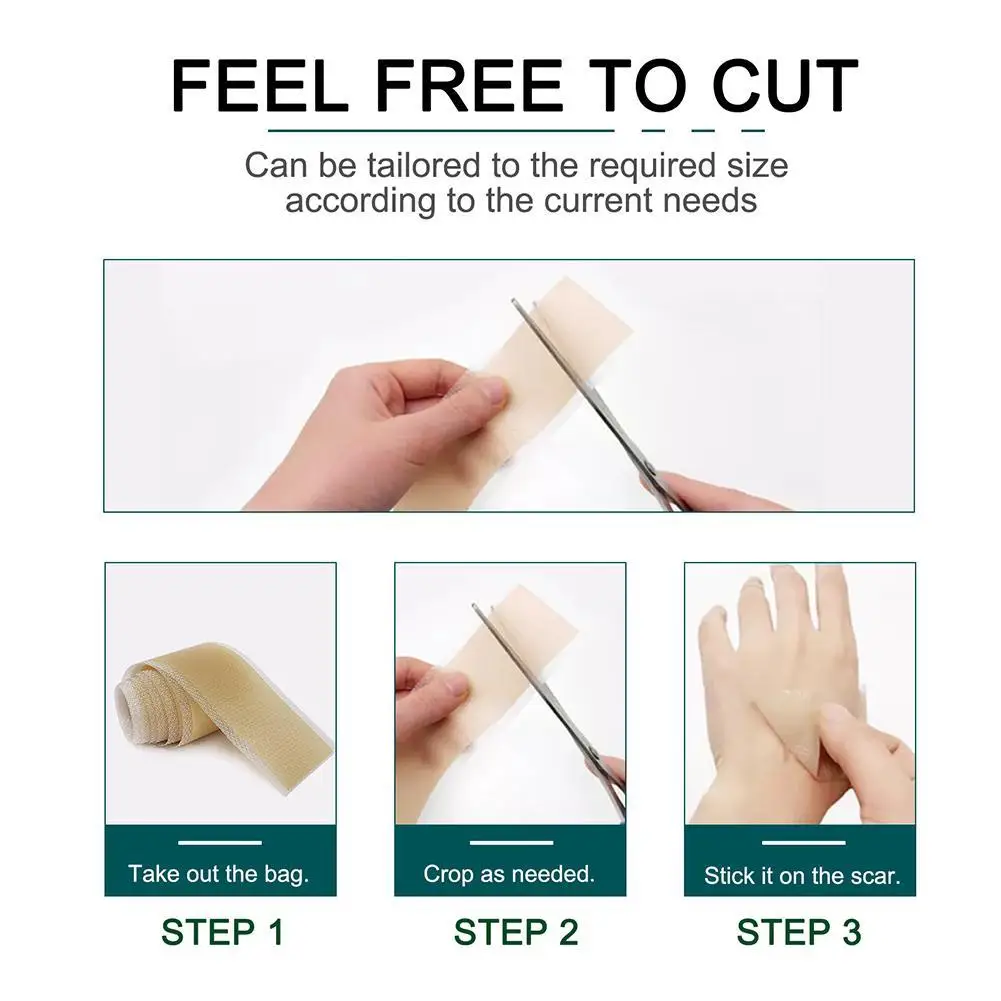 FEEL FREE TO CUT

Can be tailored to the required size according to the current needs

Take out the bag.

STEP 1

Crop as needed.

STEP 2

Stick it on the scar.

STEP 3