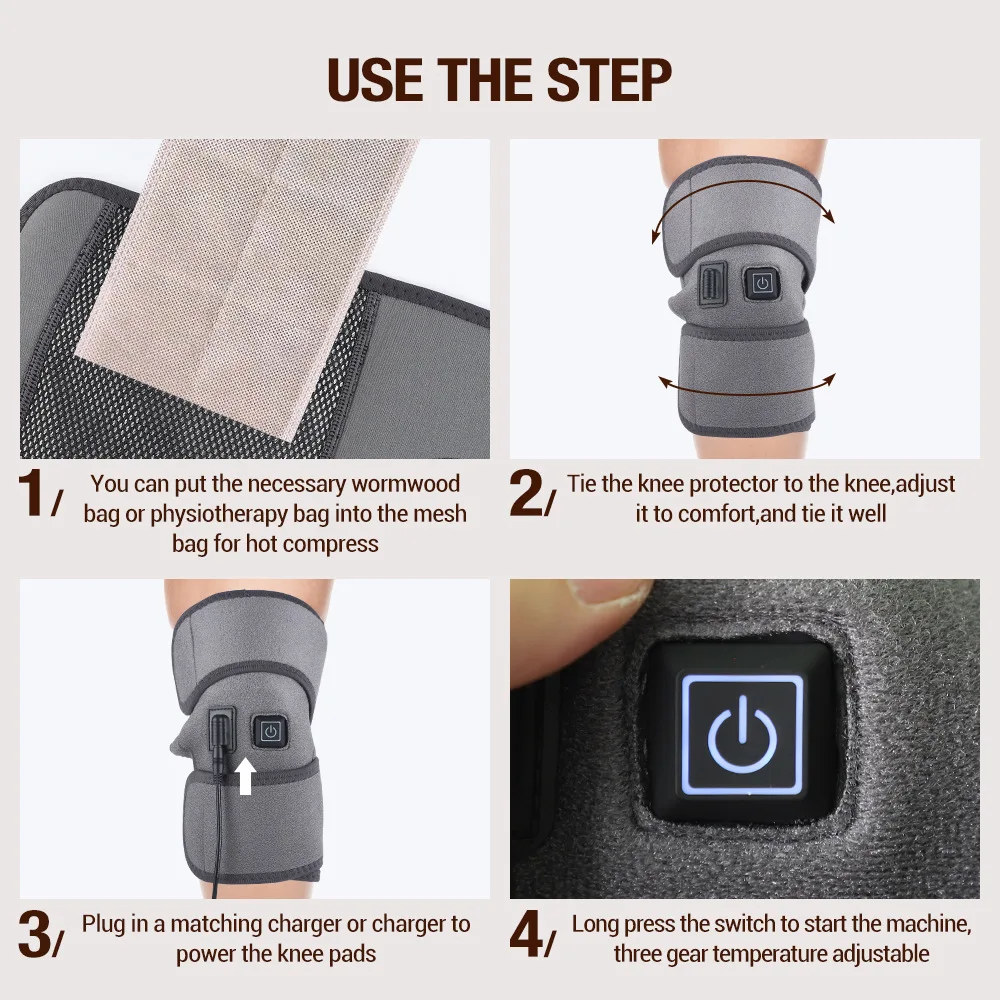 USE THE STEP

1/ You can put the necessary wormwood bag or physiotherapy bag into the mesh bag for hot compress

2/ Tie the knee protector to the knee,adjust it to comfort,and tie it well

3/ Plug in a matching charger or charger to power the knee pads

4/ Long press the switch to start the machine, three gear temperature adjustable