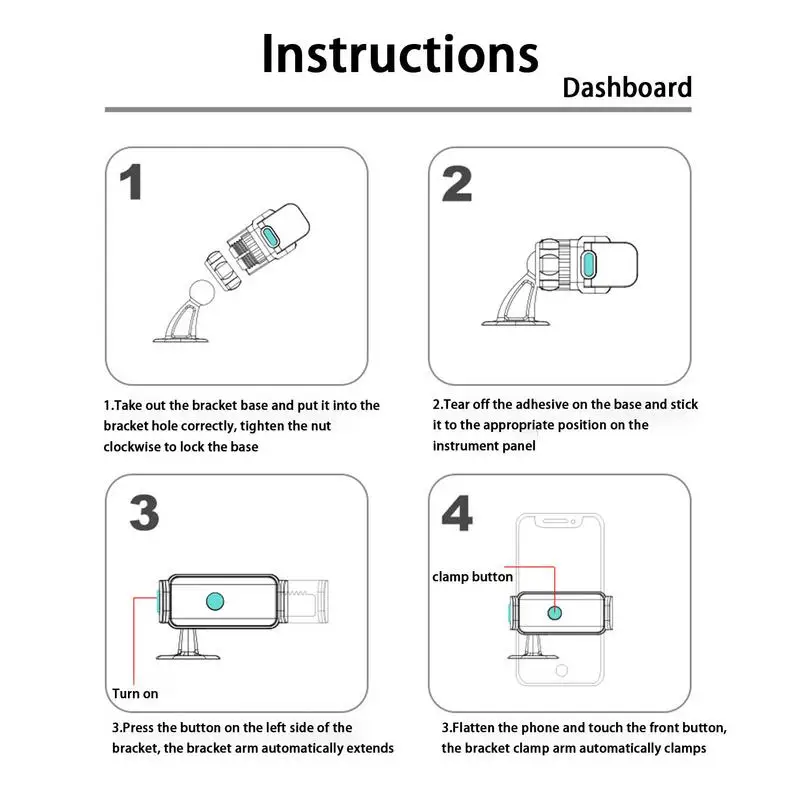 Instructions

Dashboard

1

1.Take out the bracket base and put it into the bracket hole correctly, tighten the nut clockwise to lock the base

2

2.Tear off the adhesive on the base and stick it to the appropriate position on the instrument panel

3

Turn on

3.Press the button on the left side of the bracket, the bracket arm automatically extends

4

clamp button

3.Flatten the phone and touch the front button, the bracket clamp arm automatically clamps