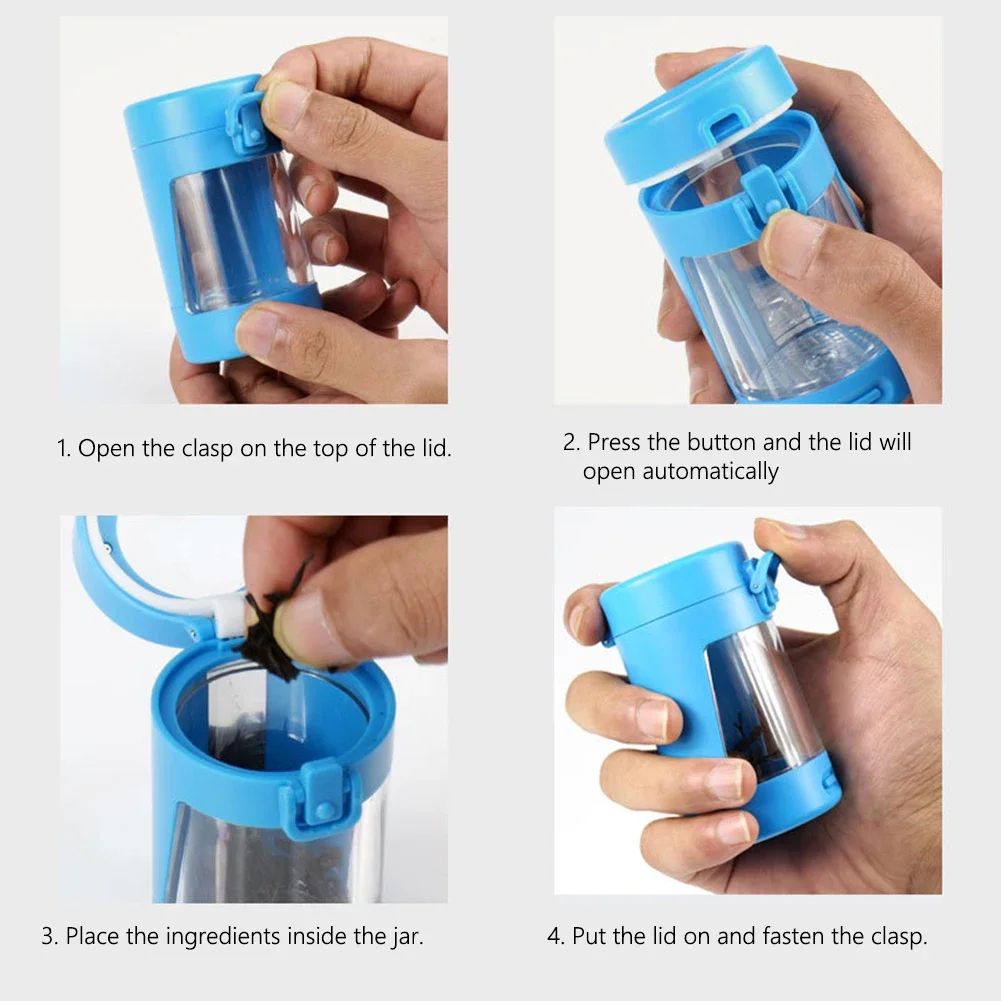 1. Open the clasp on the top of the lid.

2. Press the button and the lid will open automatically

3. Place the ingredients inside the jar.

4. Put the lid on and fasten the clasp.