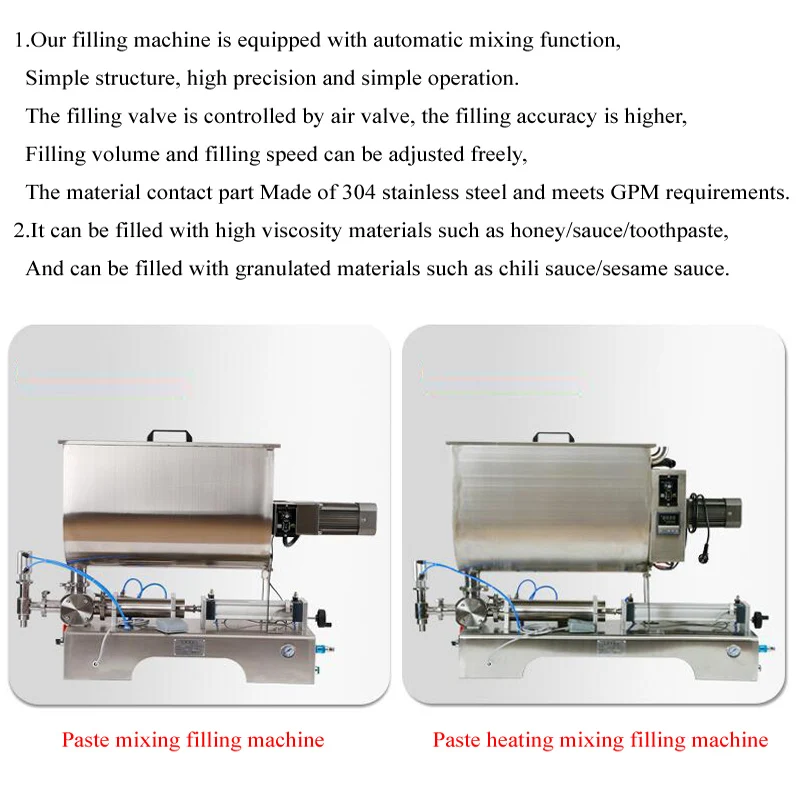 1.Our filling machine is equipped with automatic mixing function,
Simple structure, high precision and simple operation.
The filling valve is controlled by air valve, the filling accuracy is higher,
Filling volume and filling speed can be adjusted freely,
The material contact part Made of 304 stainless steel and meets GPM requirements.
2.It can be filled with high viscosity materials such as honey/sauce/toothpaste,
And can be filled with granulated materials such as chili sauce/sesame sauce.

Paste mixing filling machine

Paste heating mixing filling machine