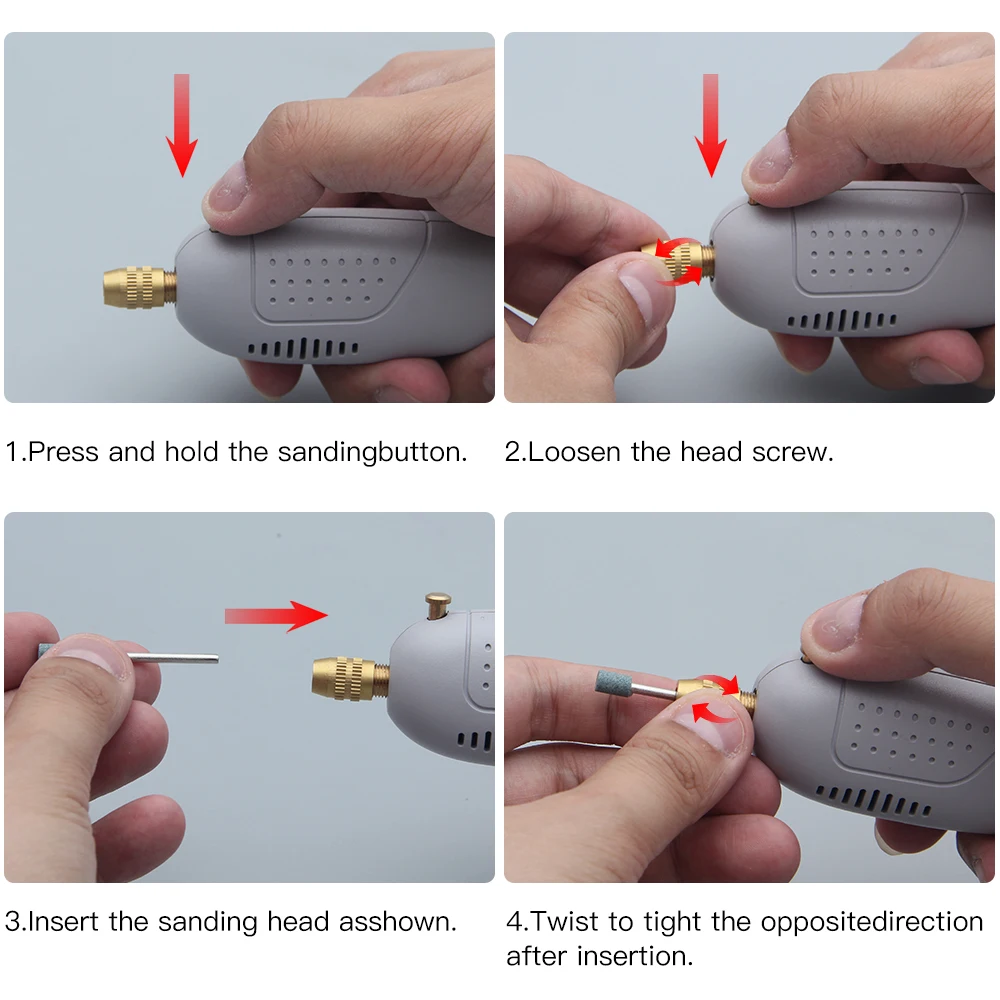 1.Press and hold the sandingbutton.

2.Loosen the head screw.

3.Insert the sanding head asshown.

4.Twist to tight the oppositedirection after insertion.