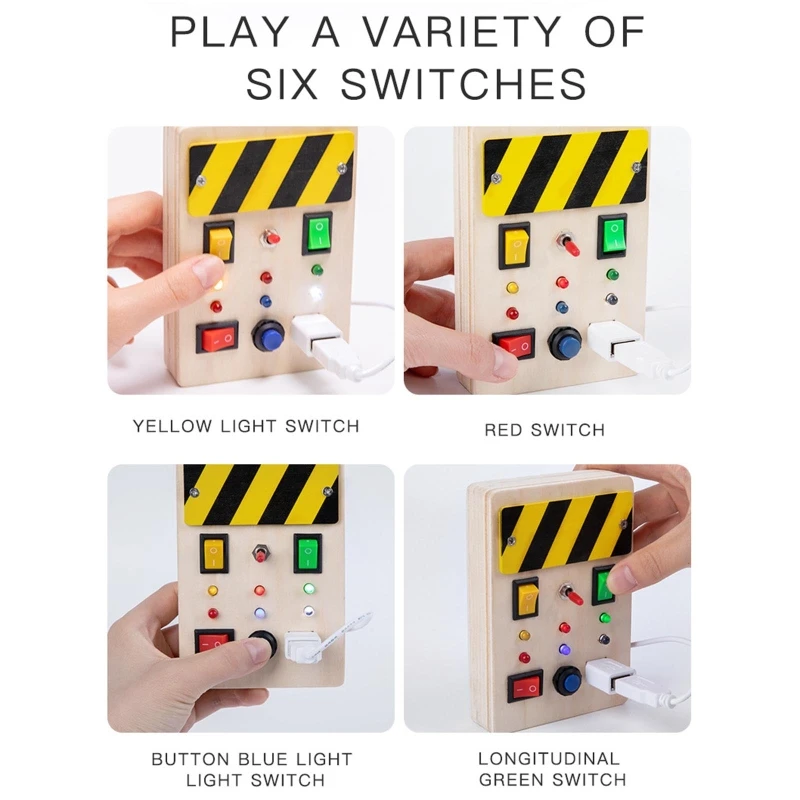 PLAY A VARIETY OF SIX SWITCHES

YELLOW LIGHT SWITCH

RED SWITCH

BUTTON BLUE LIGHT LIGHT SWITCH

LONGITUDINAL GREEN SWITCH