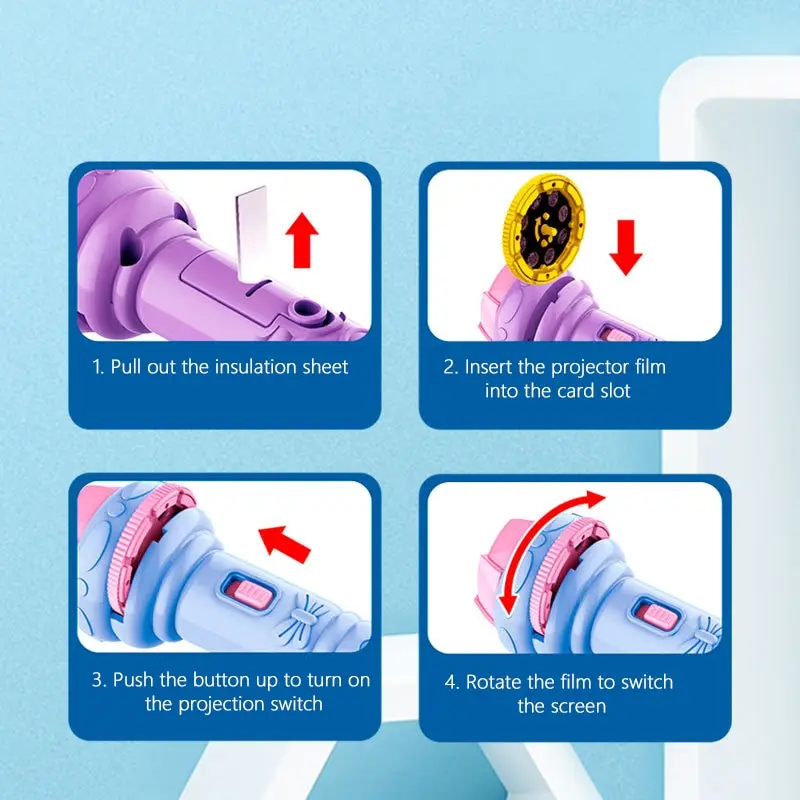 1. Pull out the insulation sheet

2. Insert the projector film into the card slot

3. Push the button up to turn on the projection switch

4. Rotate the film to switch the screen