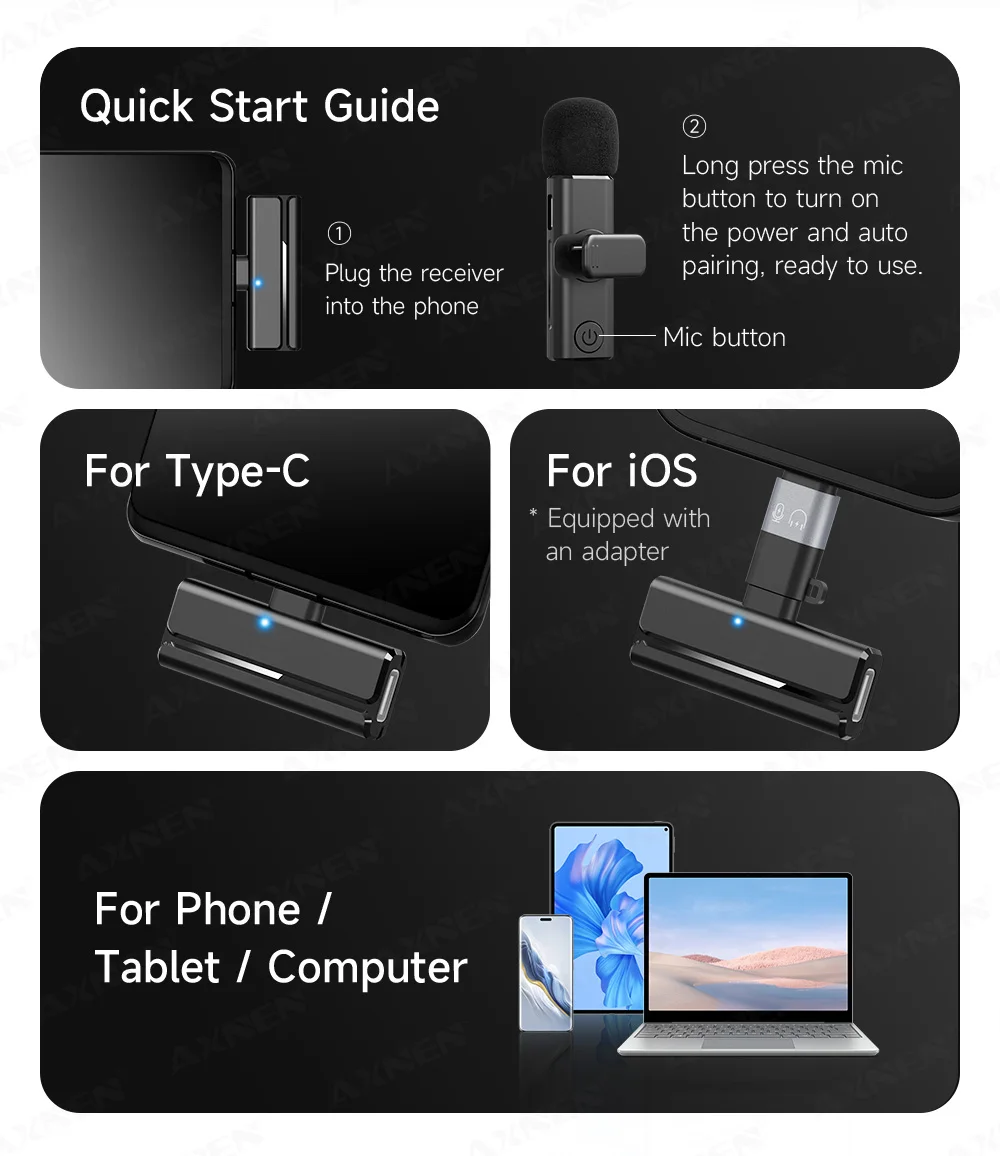 Quick Start Guide

①
Plug the receiver into the phone

②
Long press the mic button to turn on the power and auto pairing, ready to use.

Mic button

For Type-C

For iOS
* Equipped with an adapter

For Phone / Tablet / Computer

AXNEN