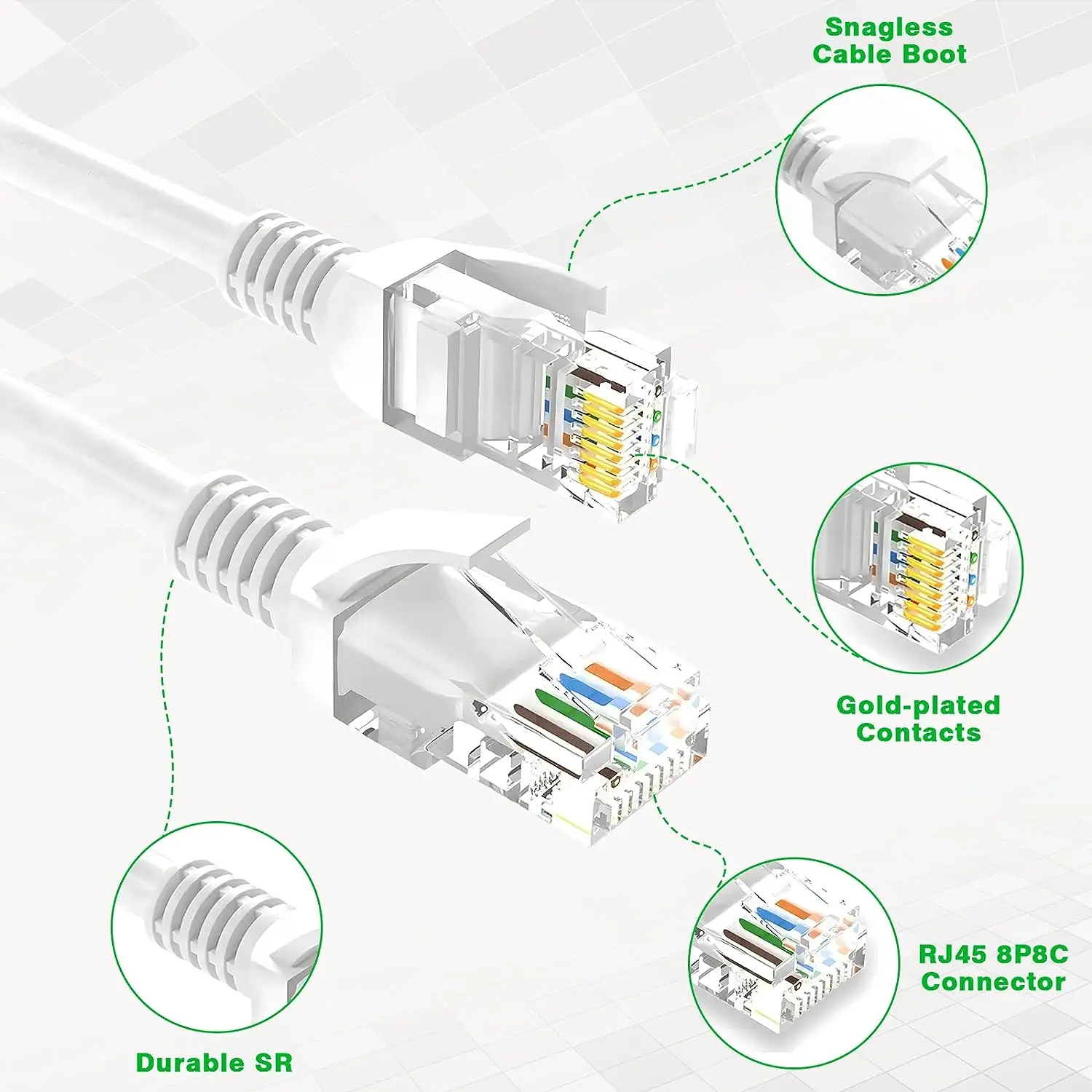 Snagless Cable Boot

Gold-plated Contacts

RJ45 8P8C Connector

Durable SR