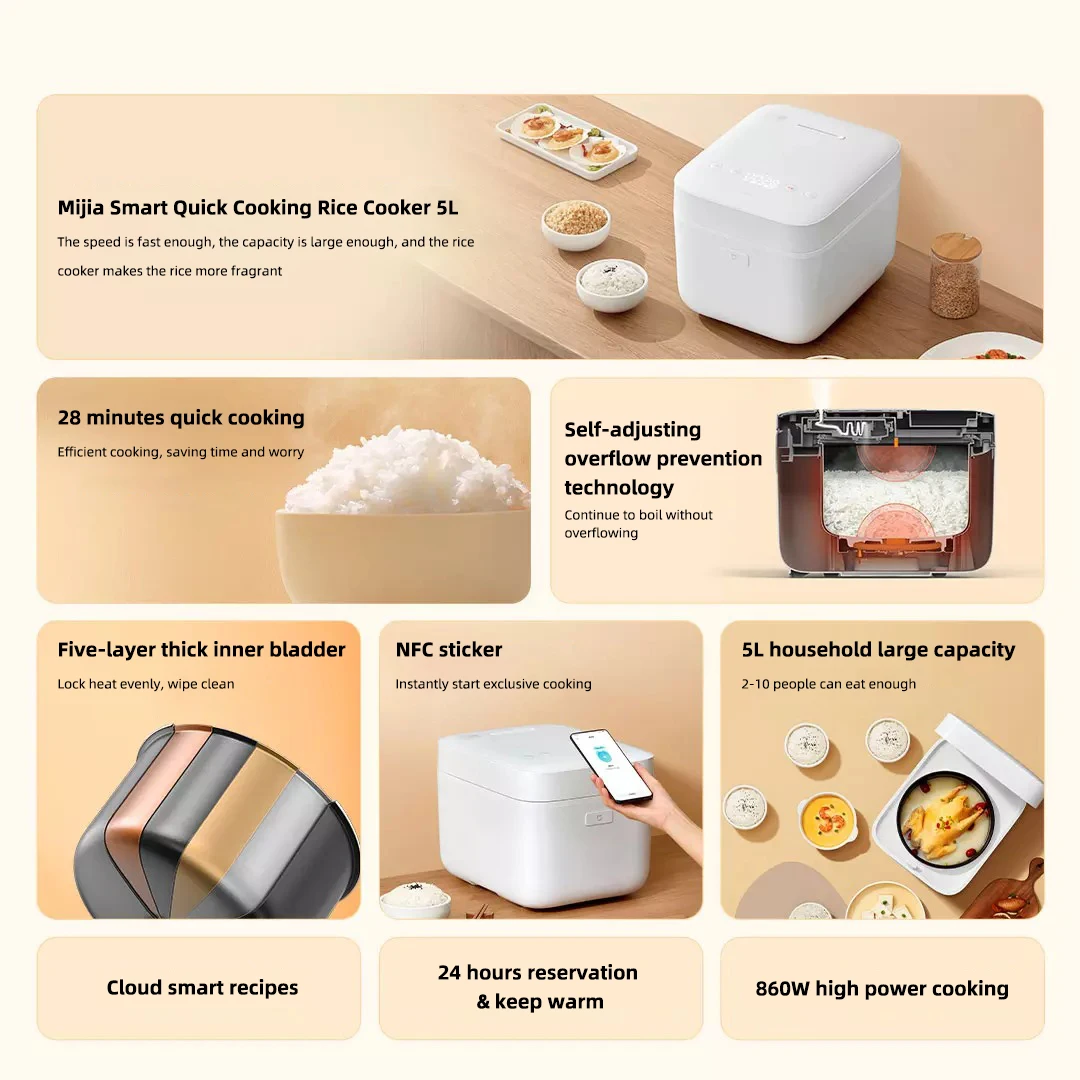 Mijia Smart Quick Cooking Rice Cooker 5L

The speed is fast enough, the capacity is large enough, and the rice cooker makes the rice more fragrant

28 minutes quick cooking

Efficient cooking, saving time and worry

Self-adjusting overflow prevention technology

Continue to boil without overflowing

Five-layer thick inner bladder

Lock heat evenly, wipe clean

NFC sticker

Instantly start exclusive cooking

5L household large capacity

2-10 people can eat enough

Cloud smart recipes

24 hours reservation & keep warm

860W high power cooking