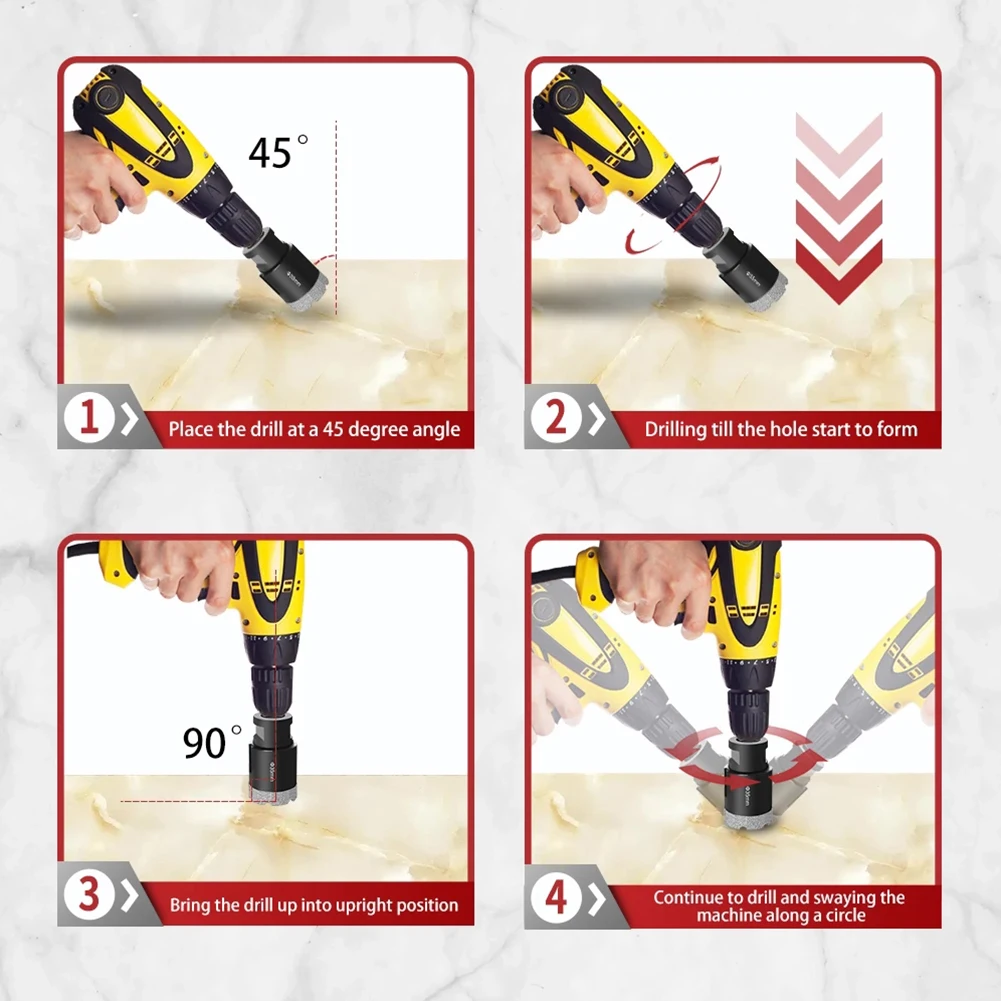 45°

1 Place the drill at a 45 degree angle

2 Drilling till the hole start to form

90°

3 Bring the drill up into upright position

4 Continue to drill and swaying the machine along a circle