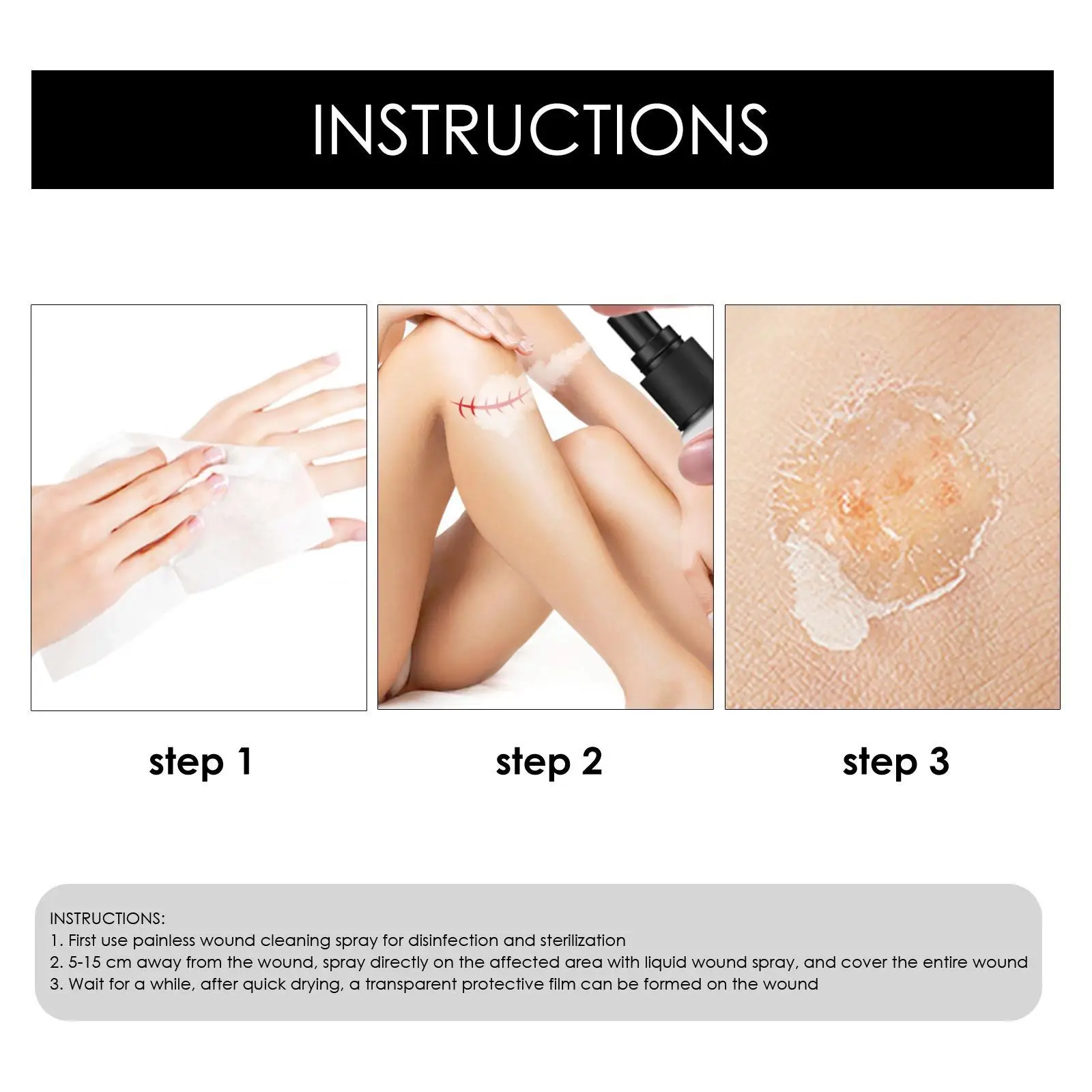 INSTRUCTIONS

step 1

step 2

step 3

INSTRUCTIONS:
1. First use painless wound cleaning spray for disinfection and sterilization
2. 5-15 cm away from the wound, spray directly on the affected area with liquid wound spray, and cover the entire wound
3. Wait for a while, after quick drying, a transparent protective film can be formed on the wound