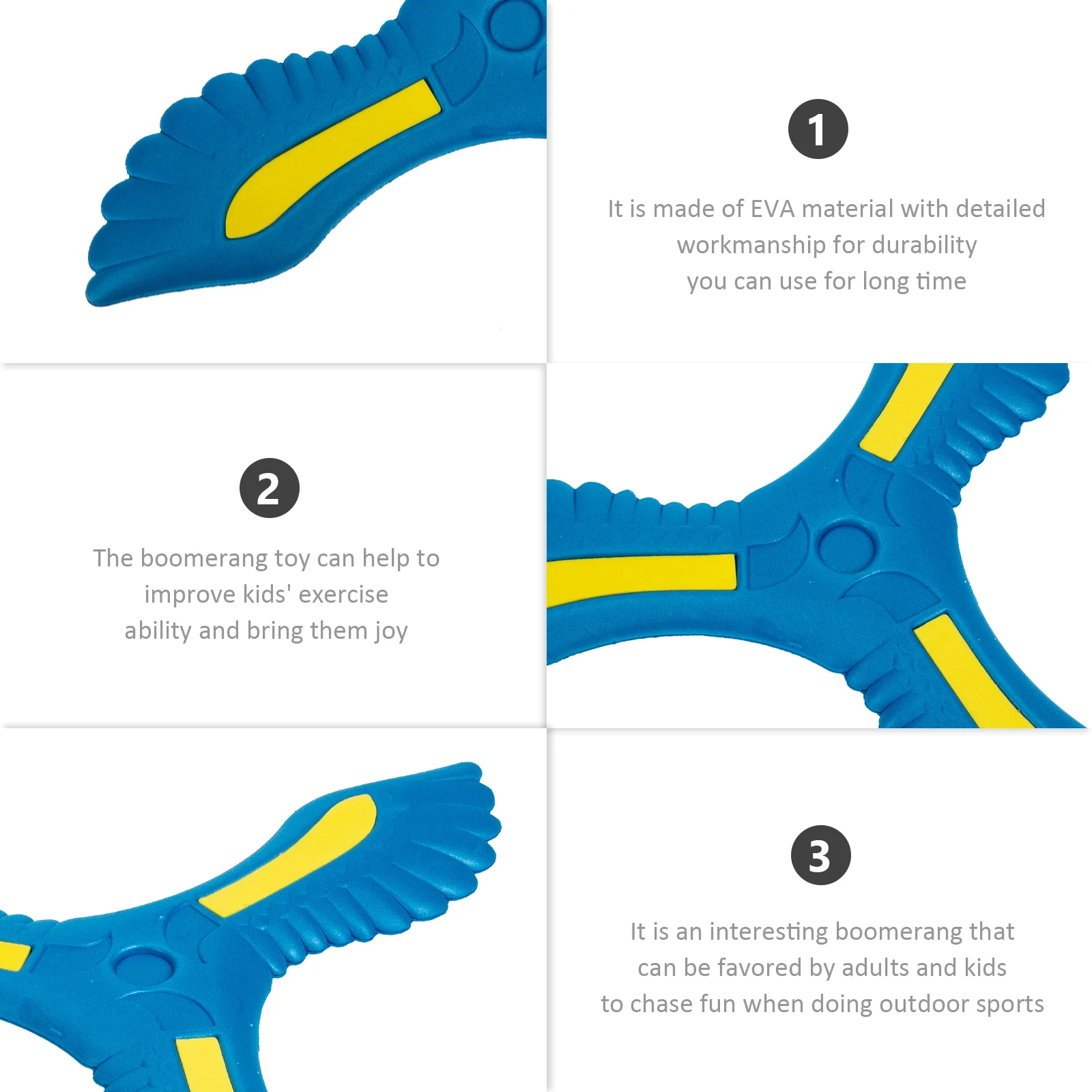 1

It is made of EVA material with detailed workmanship for durability
you can use for long time

2

The boomerang toy can help to improve kids' exercise
ability and bring them joy

3

It is an interesting boomerang that can be favored by adults and kids
to chase fun when doing outdoor sports