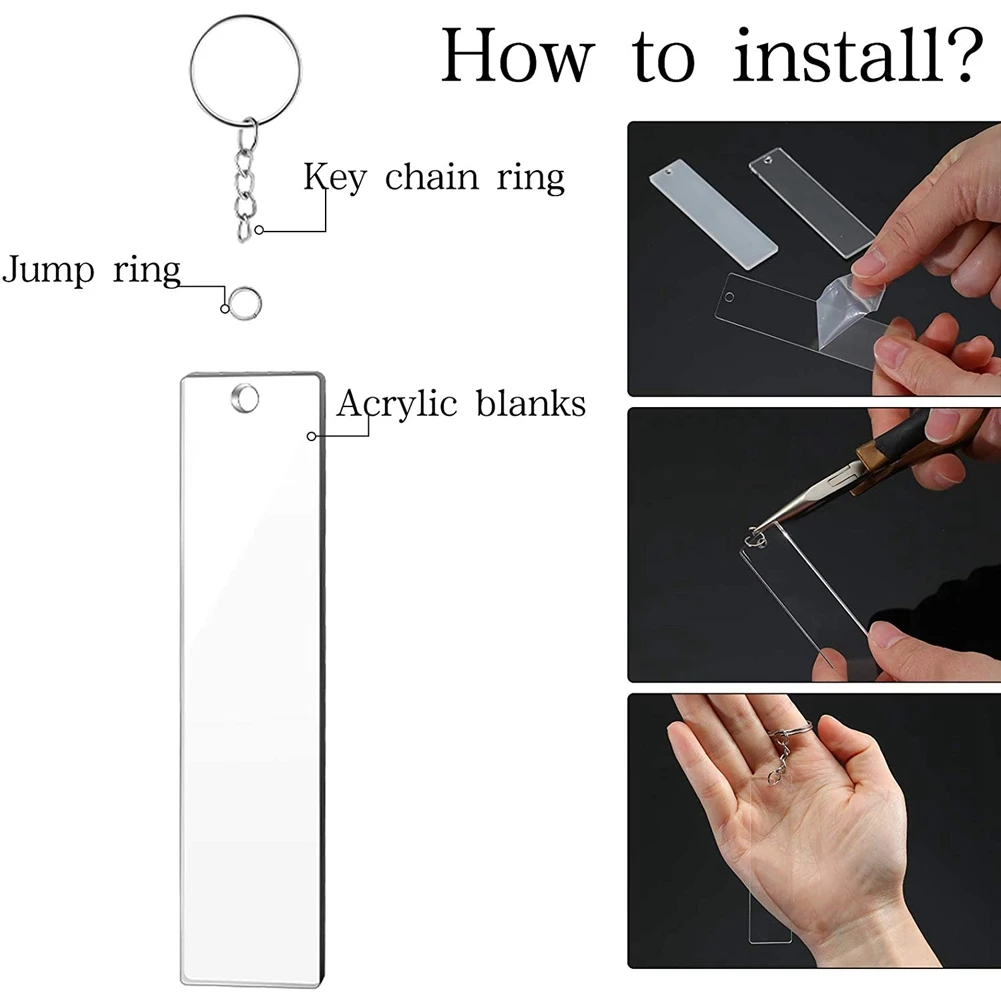 How to install?

Key chain ring

Jump ring

Acrylic blanks