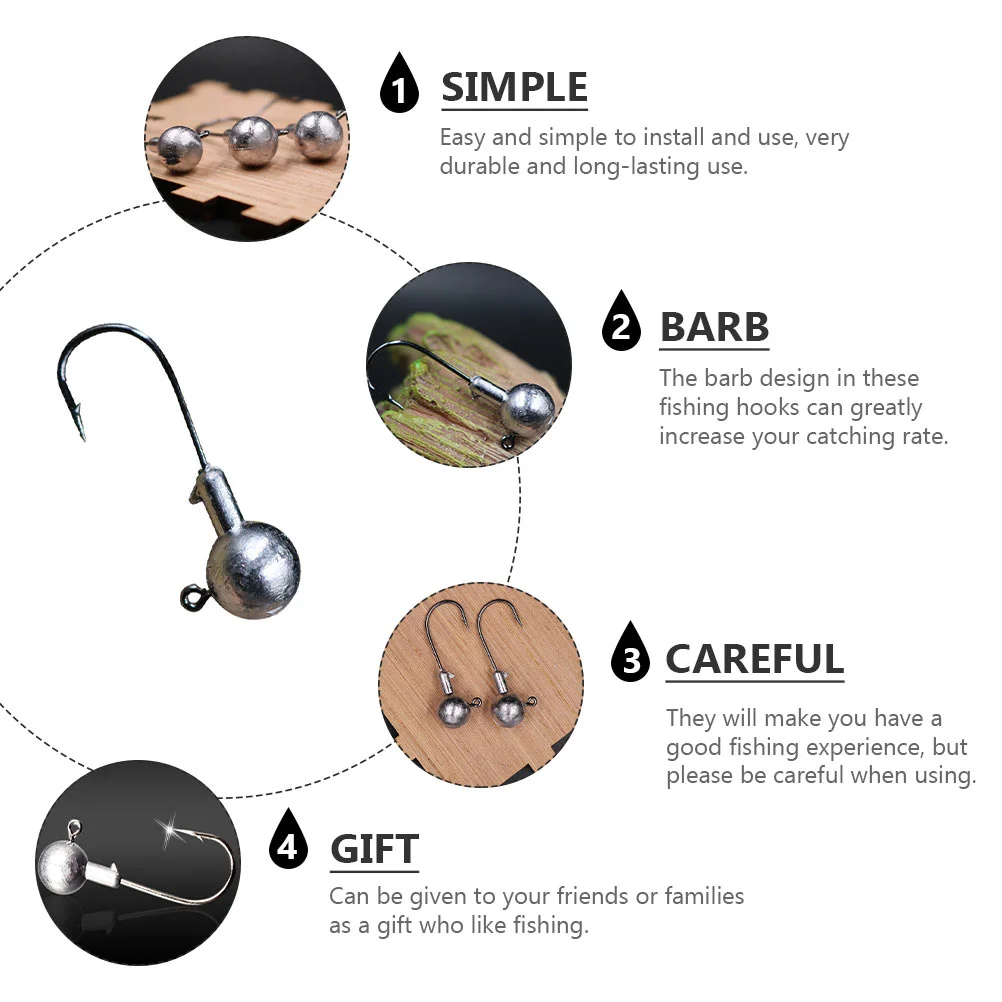 1 SIMPLE

Easy and simple to install and use, very durable and long-lasting use.

2 BARB

The barb design in these fishing hooks can greatly increase your catching rate.

3 CAREFUL

They will make you have a good fishing experience, but please be careful when using.

4 GIFT

Can be given to your friends or families as a gift who like fishing.