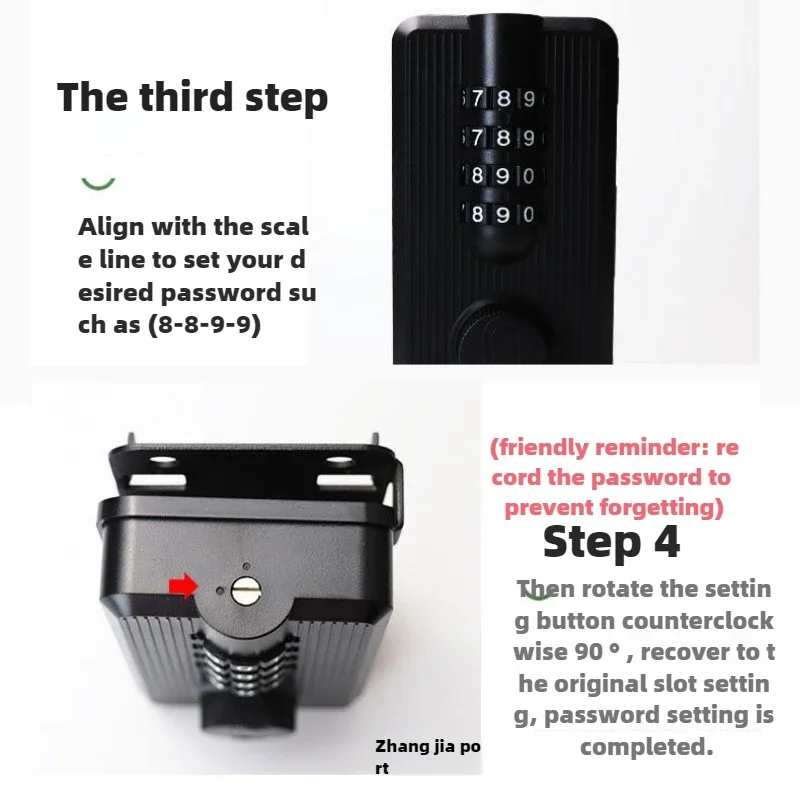 The third step

Align with the scal e line to set your d esired password su ch as (8-8-9-9)

7 8 9
7 8 9
8 9 0
8 9 0

(friendly reminder: re cord the password to prevent forgetting)

Step 4

Then rotate the settin g button counterclock wise 90 ° , recover to t he original slot settin g, password setting is completed.

Zhang jia po rt