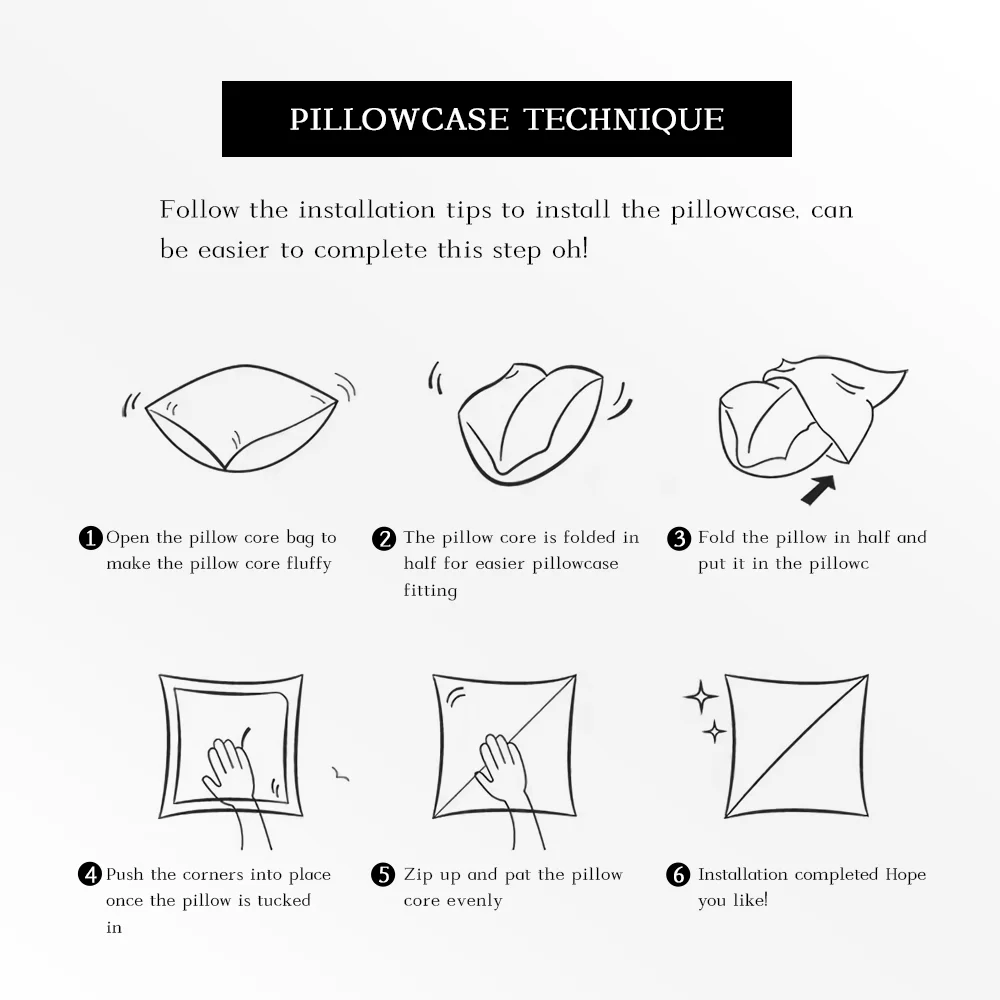 PILLOWCASE TECHNIQUE

Follow the installation tips to install the pillowcase, can be easier to complete this step oh!

1 Open the pillow core bag to make the pillow core fluffy

2 The pillow core is folded in half for easier pillowcase fitting

3 Fold the pillow in half and put it in the pillowc

4 Push the corners into place once the pillow is tucked in

5 Zip up and pat the pillow core evenly

6 Installation completed Hope you like!