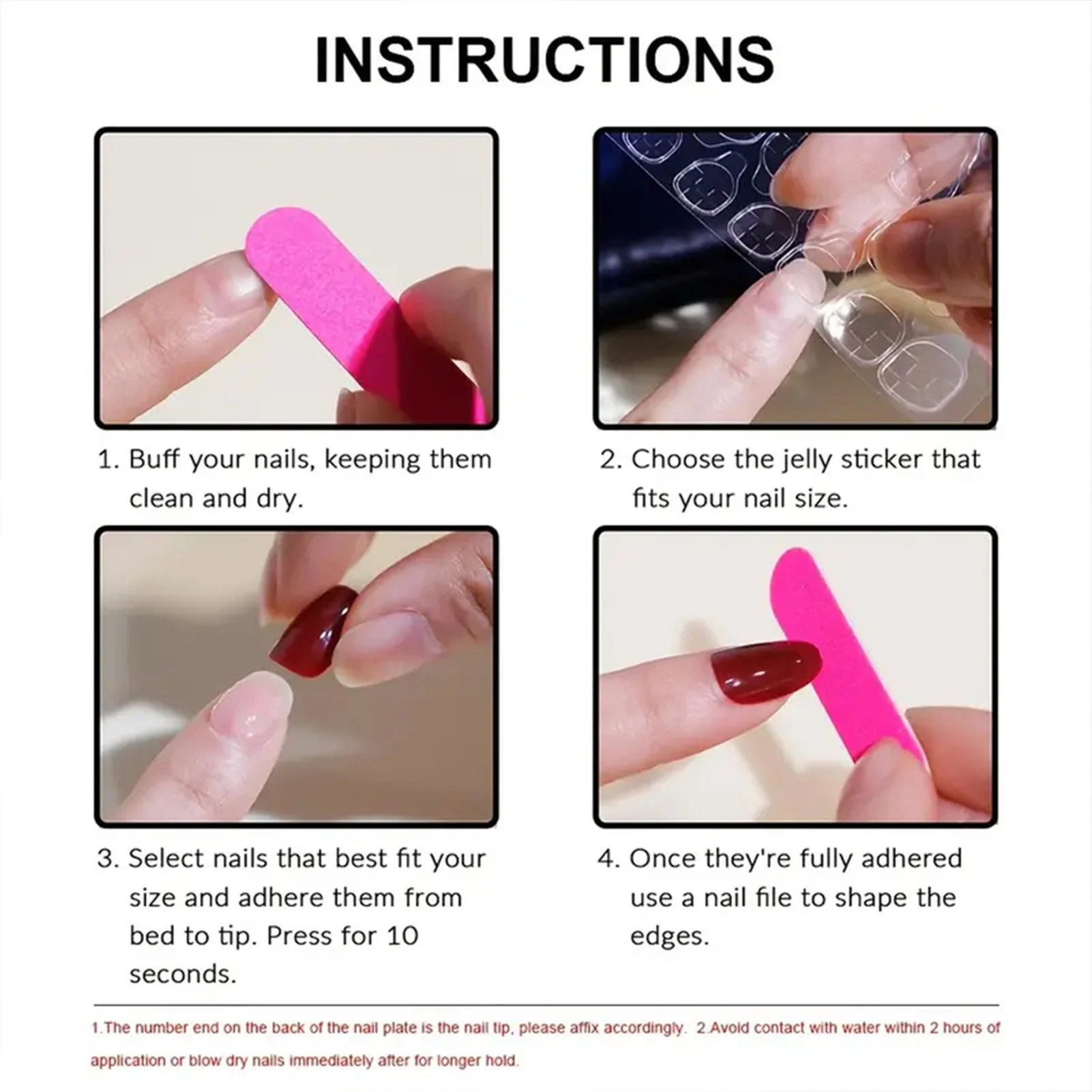 INSTRUCTIONS

1. Buff your nails, keeping them clean and dry.

2. Choose the jelly sticker that fits your nail size.

3. Select nails that best fit your size and adhere them from bed to tip. Press for 10 seconds.

4. Once they're fully adhered use a nail file to shape the edges.

1.The number end on the back of the nail plate is the nail tip, please affix accordingly. 2.Avoid contact with water within 2 hours of application or blow dry nails immediately after for longer hold.