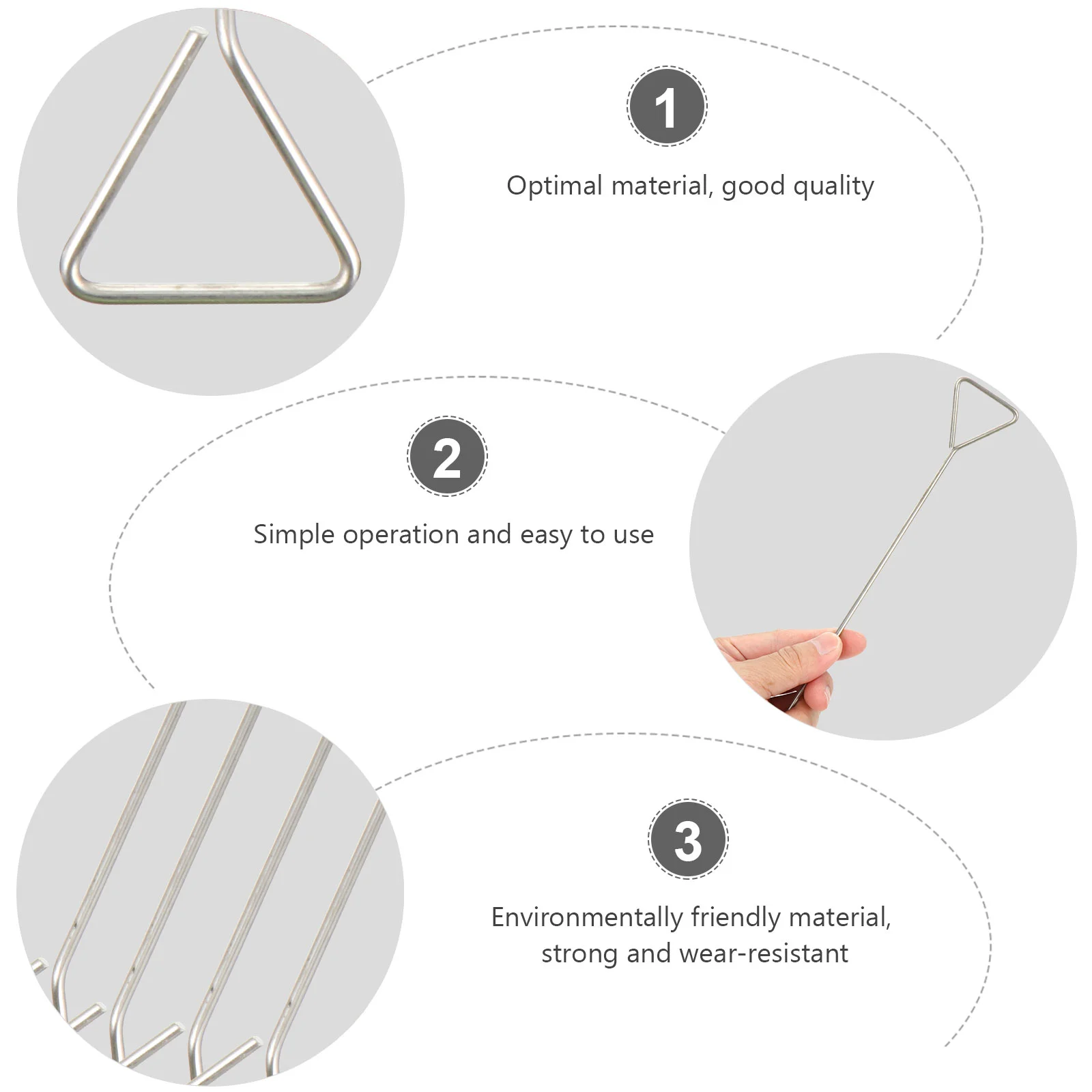 1

Optimal material, good quality

2

Simple operation and easy to use

3

Environmentally friendly material, strong and wear-resistant