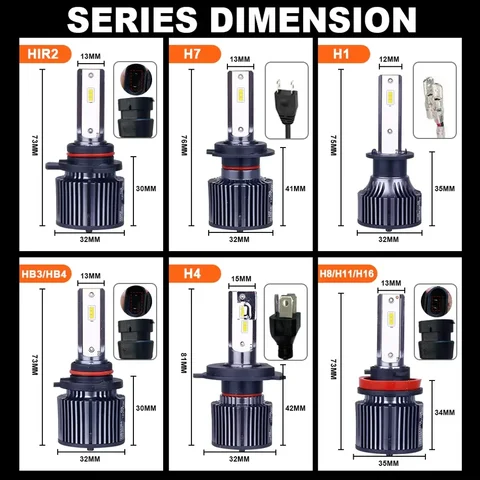 SERIES DIMENSION

HIR2
13MM
73MM
30MM
32MM

H7
13MM
76MM
41MM
32MM

H1
12MM
75MM
35MM
32MM

HB3/HB4
13MM
73MM
30MM
32MM

H4
15MM
81MM
42MM
32MM

H8/H11/H16
13MM
73MM
34MM
35MM