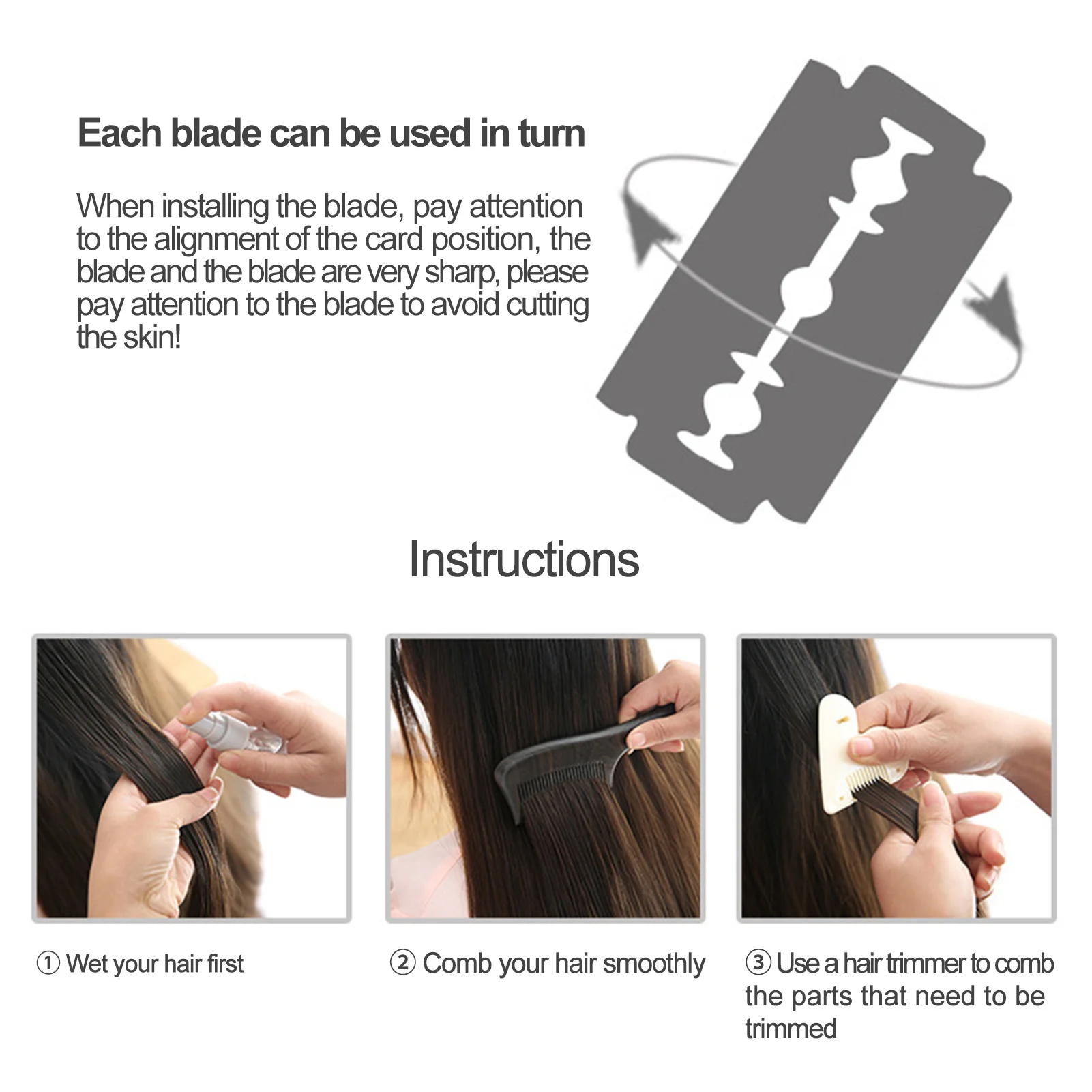 Each blade can be used in turn

When installing the blade, pay attention to the alignment of the card position, the blade and the blade are very sharp, please pay attention to the blade to avoid cutting the skin!

Instructions

① Wet your hair first

② Comb your hair smoothly

③ Use a hair trimmer to comb the parts that need to be trimmed