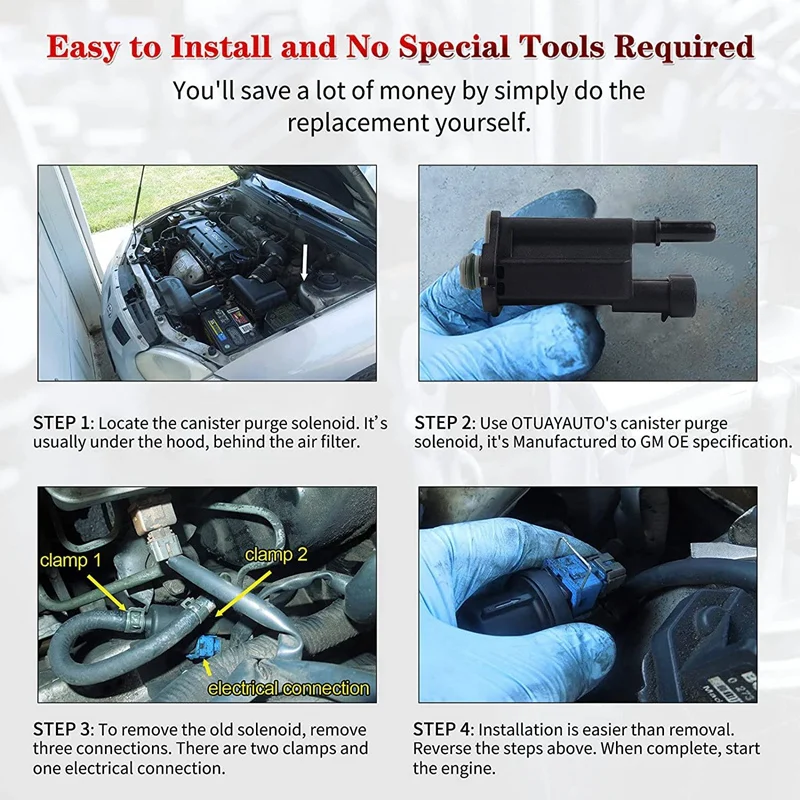 Easy to Install and No Special Tools Required

You'll save a lot of money by simply do the replacement yourself.

STEP 1: Locate the canister purge solenoid. It's usually under the hood, behind the air filter.

STEP 2: Use OTUAYAUTO's canister purge solenoid, it's Manufactured to GM OE specification.

clamp 1

clamp 2

electrical connection

STEP 3: To remove the old solenoid, remove three connections. There are two clamps and one electrical connection.

STEP 4: Installation is easier than removal. Reverse the steps above. When complete, start the engine.