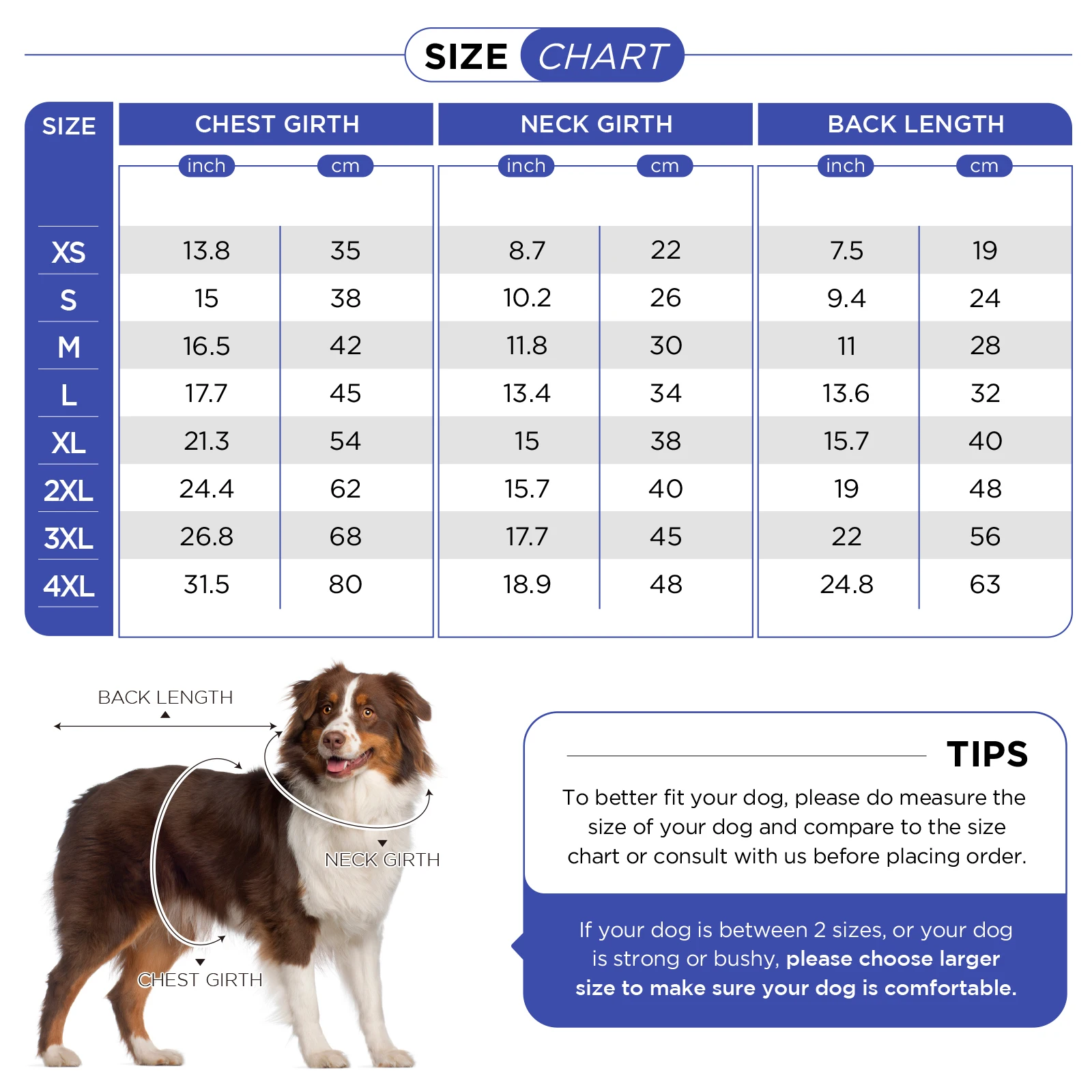 SIZE CHART

| SIZE | CHEST GIRTH inch | CHEST GIRTH cm | NECK GIRTH inch | NECK GIRTH cm | BACK LENGTH inch | BACK LENGTH cm |
|---|---|---|---|---|---|---|
| XS | 13.8 | 35 | 8.7 | 22 | 7.5 | 19 |
| S | 15 | 38 | 10.2 | 26 | 9.4 | 24 |
| M | 16.5 | 42 | 11.8 | 30 | 11 | 28 |
| L | 17.7 | 45 | 13.4 | 34 | 13.6 | 32 |
| XL | 21.3 | 54 | 15 | 38 | 15.7 | 40 |
| 2XL | 24.4 | 62 | 15.7 | 40 | 19 | 48 |
| 3XL | 26.8 | 68 | 17.7 | 45 | 22 | 56 |
| 4XL | 31.5 | 80 | 18.9 | 48 | 24.8 | 63 |

BACK LENGTH

NECK GIRTH

CHEST GIRTH

TIPS

To better fit your dog, please do measure the size of your dog and compare to the size chart or consult with us before placing order.

If your dog is between 2 sizes, or your dog is strong or bushy, please choose larger size to make sure your dog is comfortable.