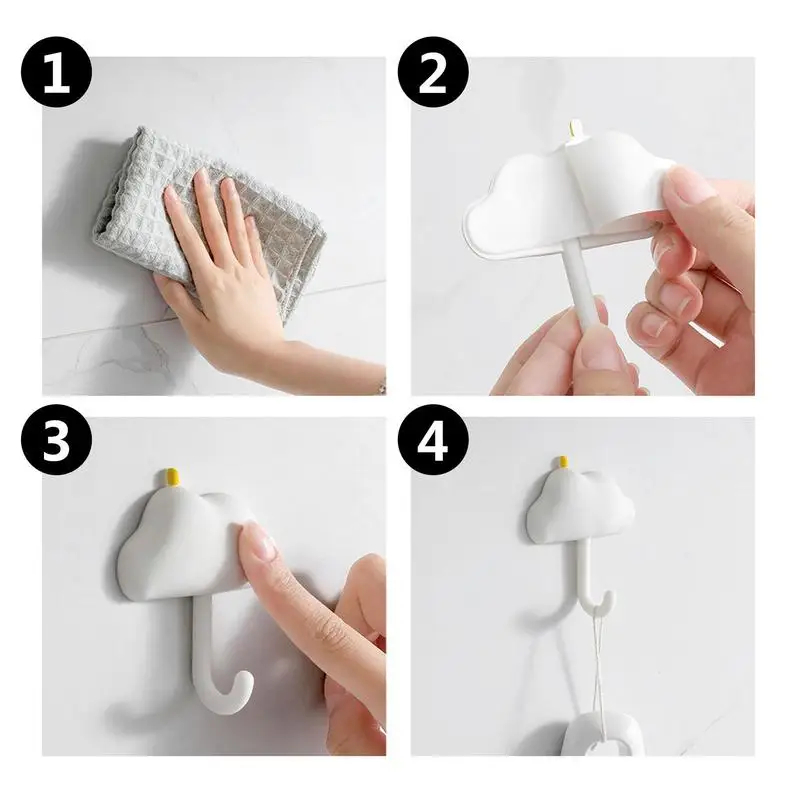 1

2

3

4