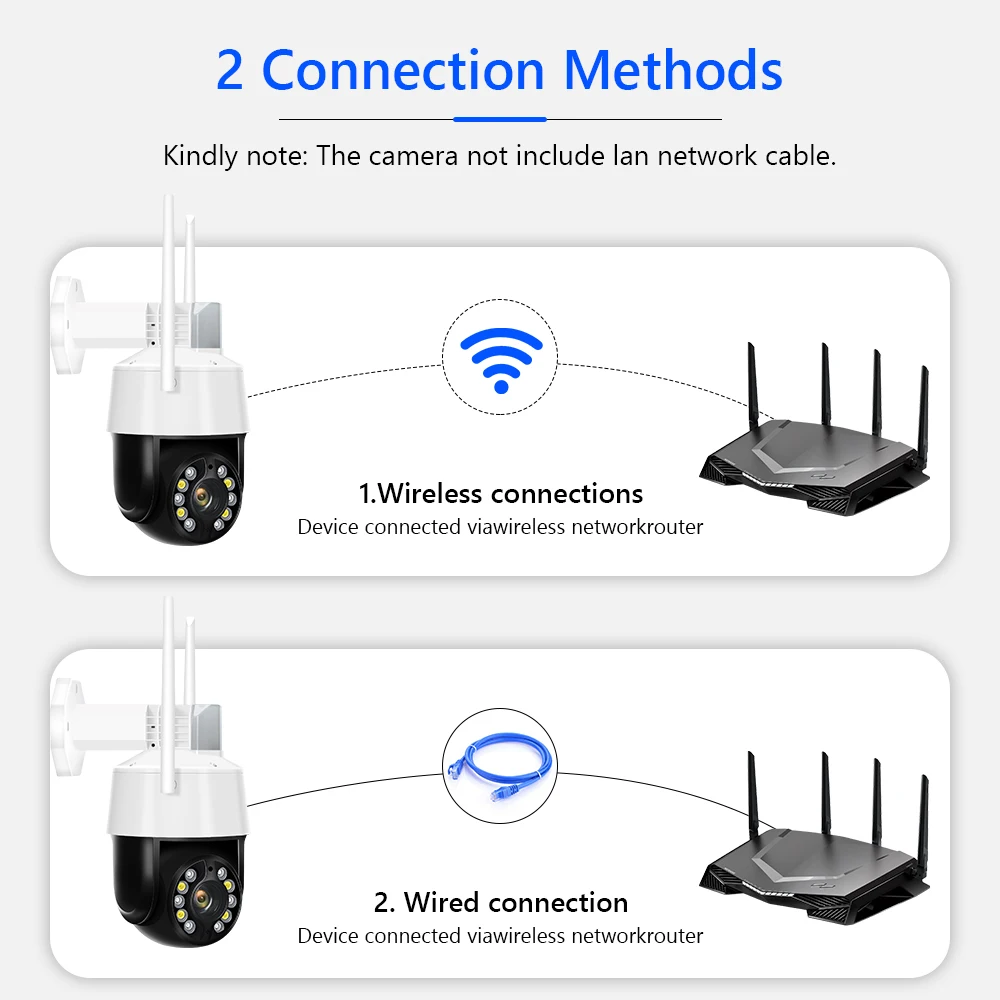 2 Connection Methods

Kindly note: The camera not include lan network cable.

1.Wireless connections
Device connected viawireless networkrouter

2. Wired connection
Device connected viawireless networkrouter