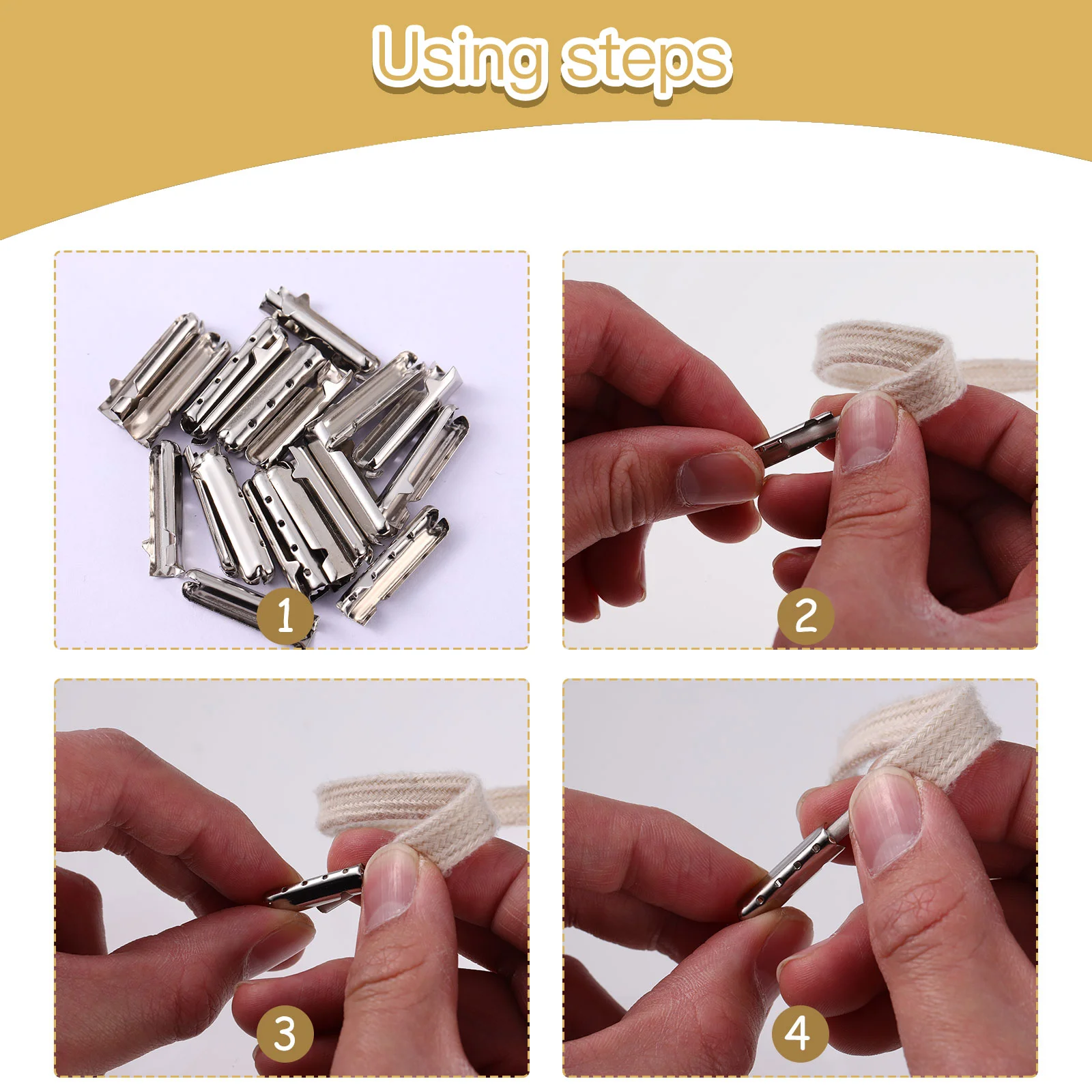 Using steps

1

2

3

4