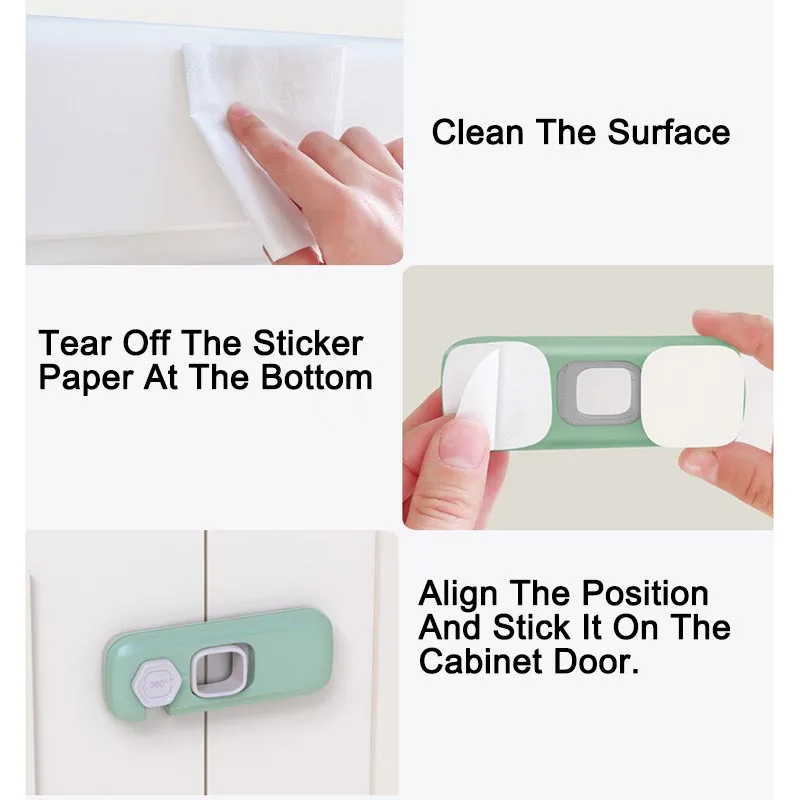 Clean The Surface

Tear Off The Sticker Paper At The Bottom

360°

Align The Position And Stick It On The Cabinet Door.