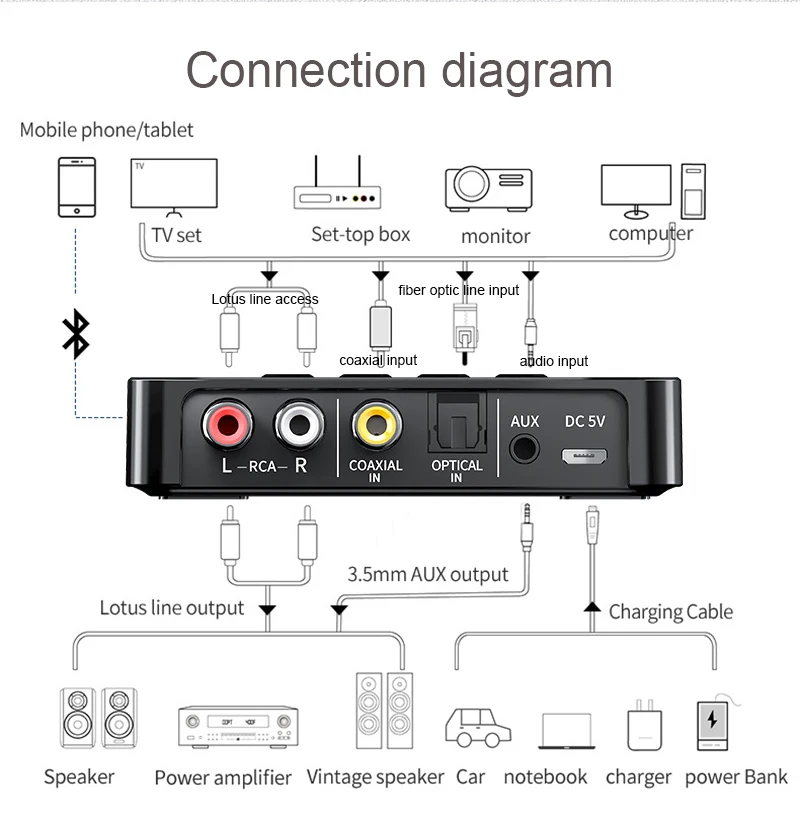 Connection diagram

Mobile phone/tablet

TV

TV set

Set-top box

monitor

computer

Lotus line access

fiber optic line input

coaxial input

audio input

L –RCA– R

COAXIAL IN

OPTICAL IN

AUX

DC 5V

3.5mm AUX output

Lotus line output

Charging Cable

Speaker

Power amplifier

Vintage speaker

Car

notebook

charger

power Bank