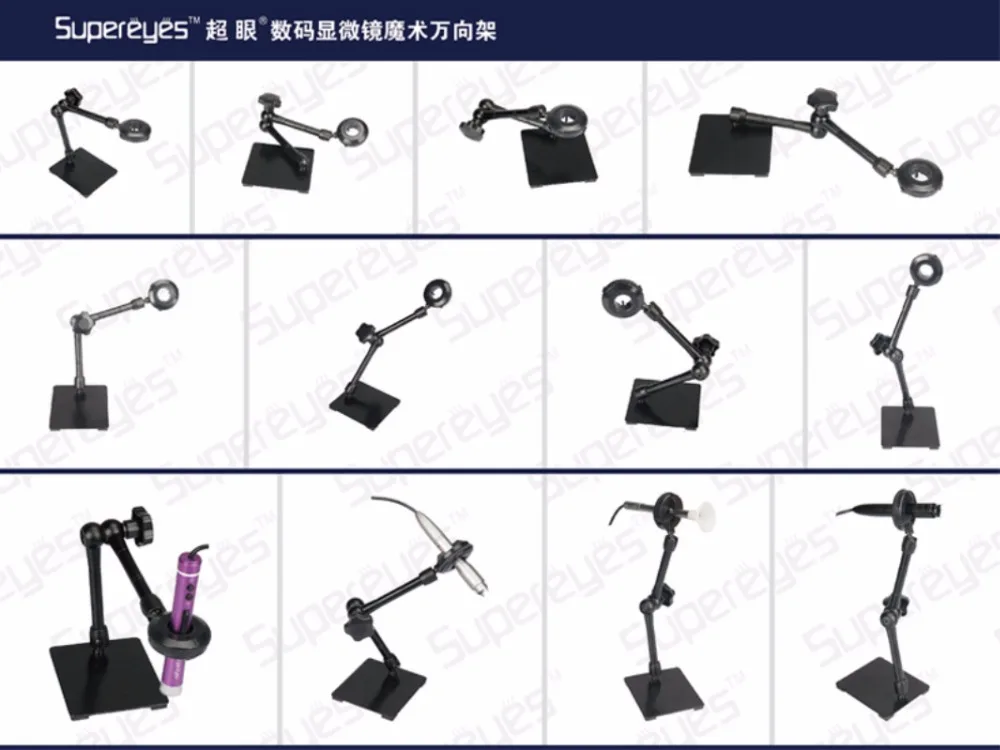 Supereyes™ 超眼® 数码显微镜魔术万向架

Supereyes™