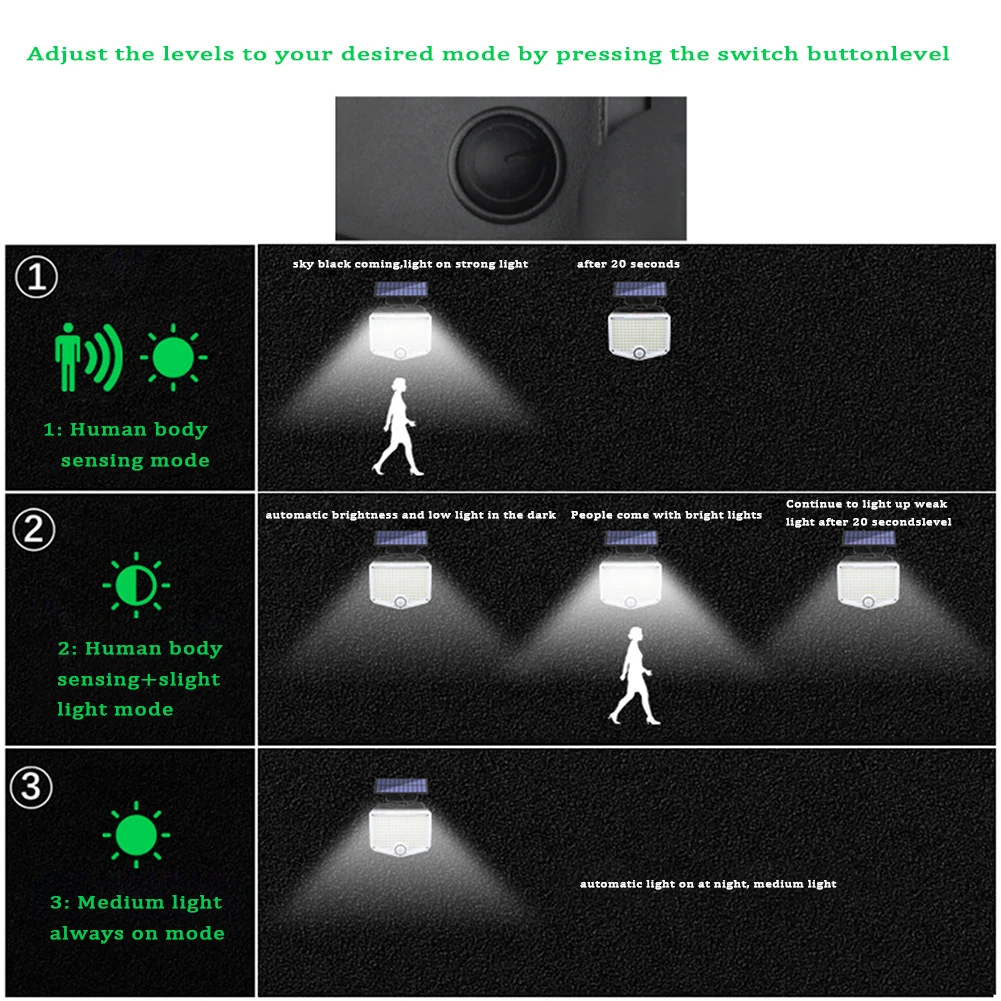 Adjust the levels to your desired mode by pressing the switch buttonlevel

①

1: Human body sensing mode

sky black coming,light on strong light

after 20 seconds

②

2: Human body sensing+slight light mode

automatic brightness and low light in the dark

People come with bright lights

Continue to light up weak light after 20 secondslevel

③

3: Medium light always on mode

automatic light on at night, medium light