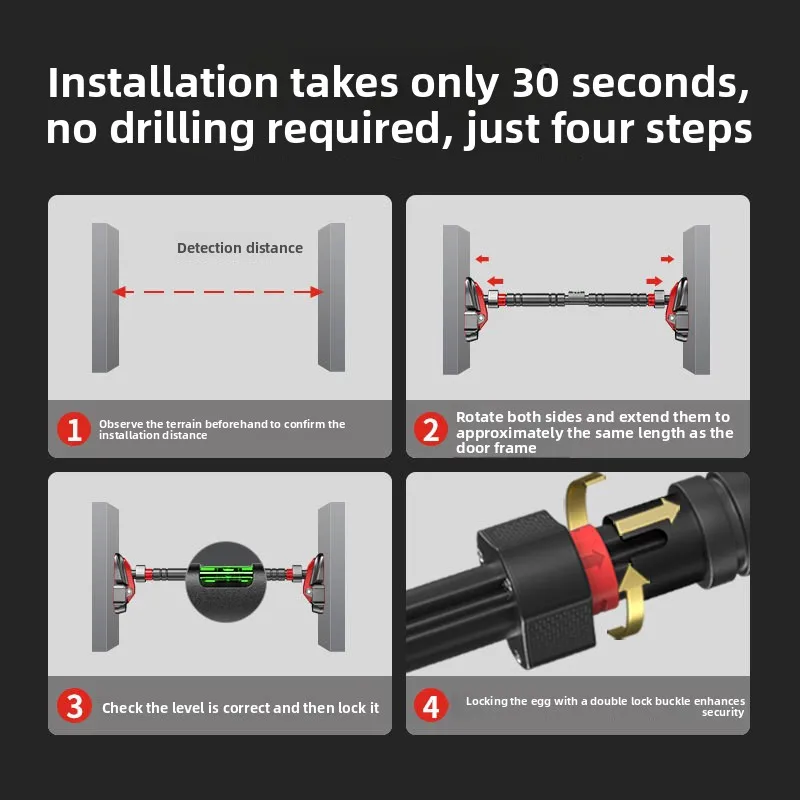 Installation takes only 30 seconds, no drilling required, just four steps

Detection distance

1 Observe the terrain beforehand to confirm the installation distance

2 Rotate both sides and extend them to approximately the same length as the door frame

3 Check the level is correct and then lock it

4 Locking the egg with a double lock buckle enhances security