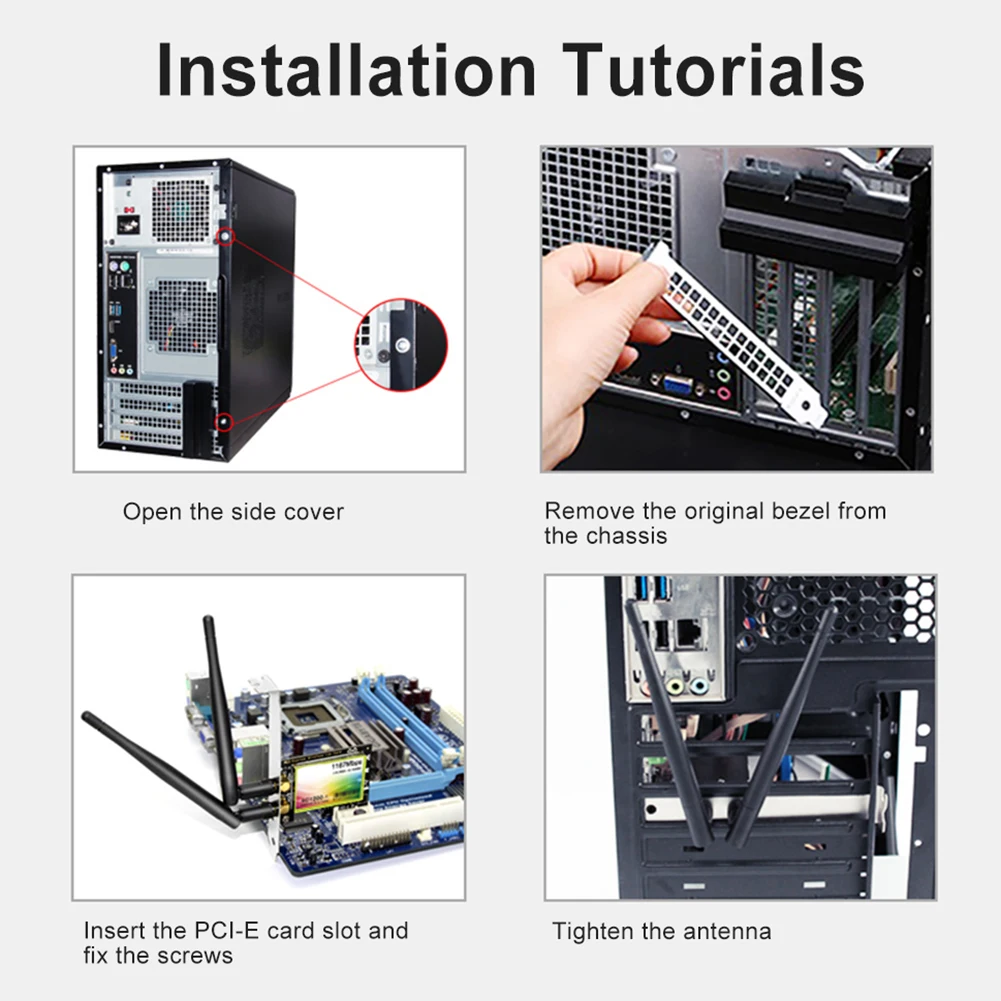 Installation Tutorials

Open the side cover

Remove the original bezel from the chassis

1167Mbps

Insert the PCI-E card slot and fix the screws

Tighten the antenna