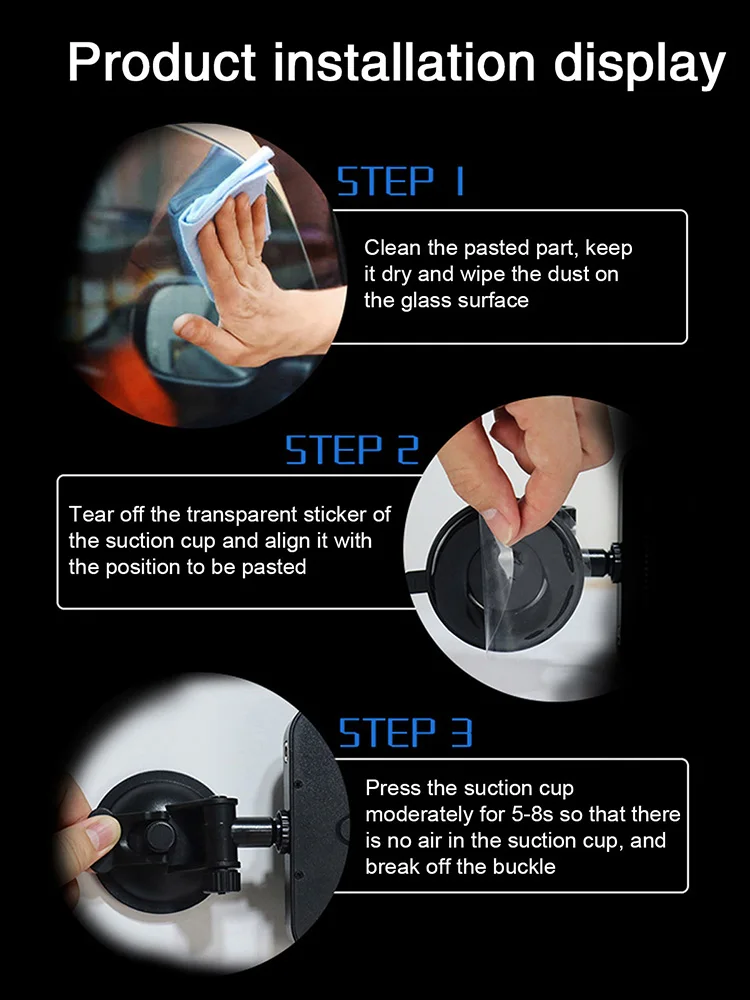 Product installation display

STEP 1

Clean the pasted part, keep it dry and wipe the dust on the glass surface

STEP 2

Tear off the transparent sticker of the suction cup and align it with the position to be pasted

STEP 3

Press the suction cup moderately for 5-8s so that there is no air in the suction cup, and break off the buckle