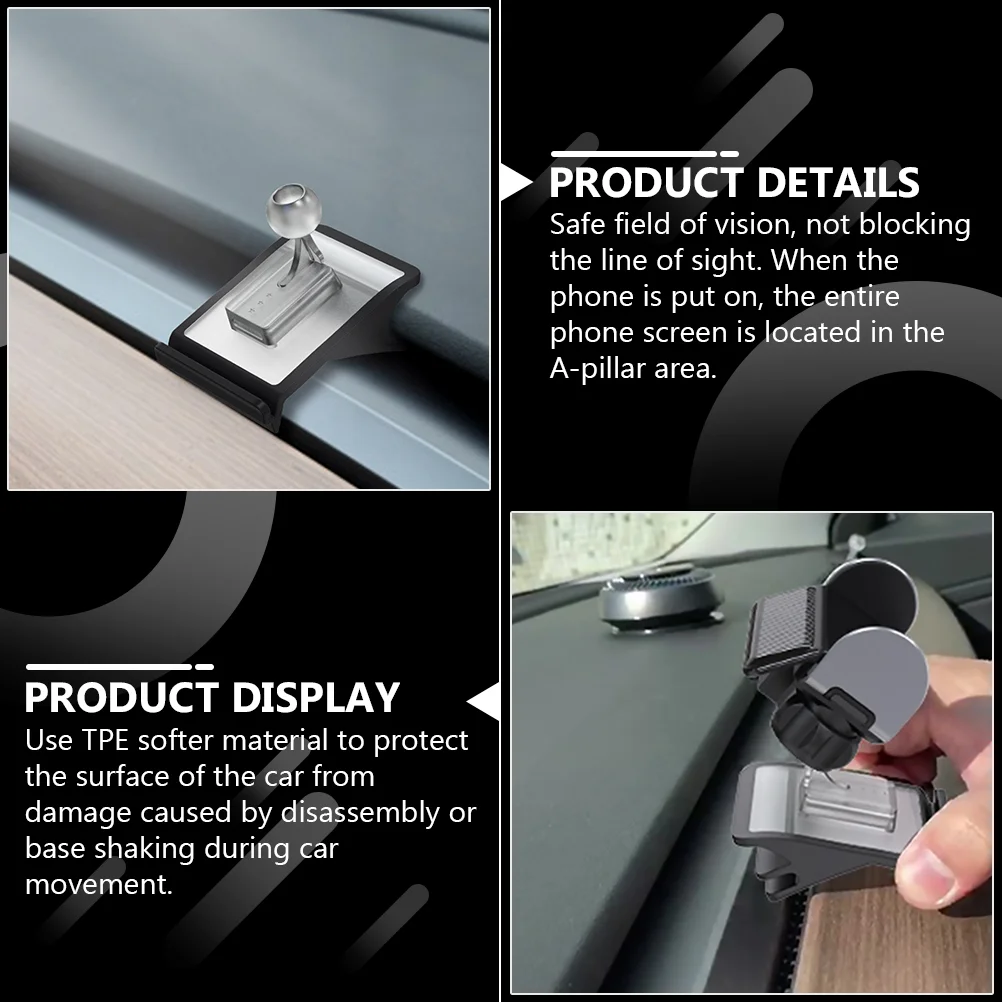 PRODUCT DETAILS
Safe field of vision, not blocking the line of sight. When the phone is put on, the entire phone screen is located in the A-pillar area.

PRODUCT DISPLAY
Use TPE softer material to protect the surface of the car from damage caused by disassembly or base shaking during car movement.