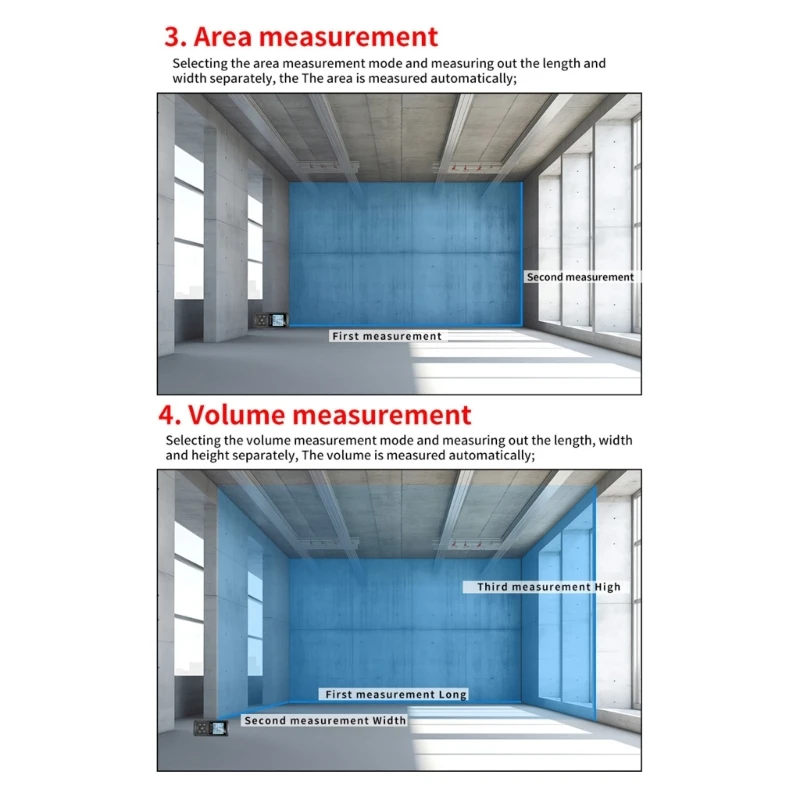 3. Area measurement

Selecting the area measurement mode and measuring out the length and width separately, the The area is measured automatically;

Second measurement

First measurement

4. Volume measurement

Selecting the volume measurement mode and measuring out the length, width and height separately, The volume is measured automatically;

Third measurement High

First measurement Long

Second measurement Width