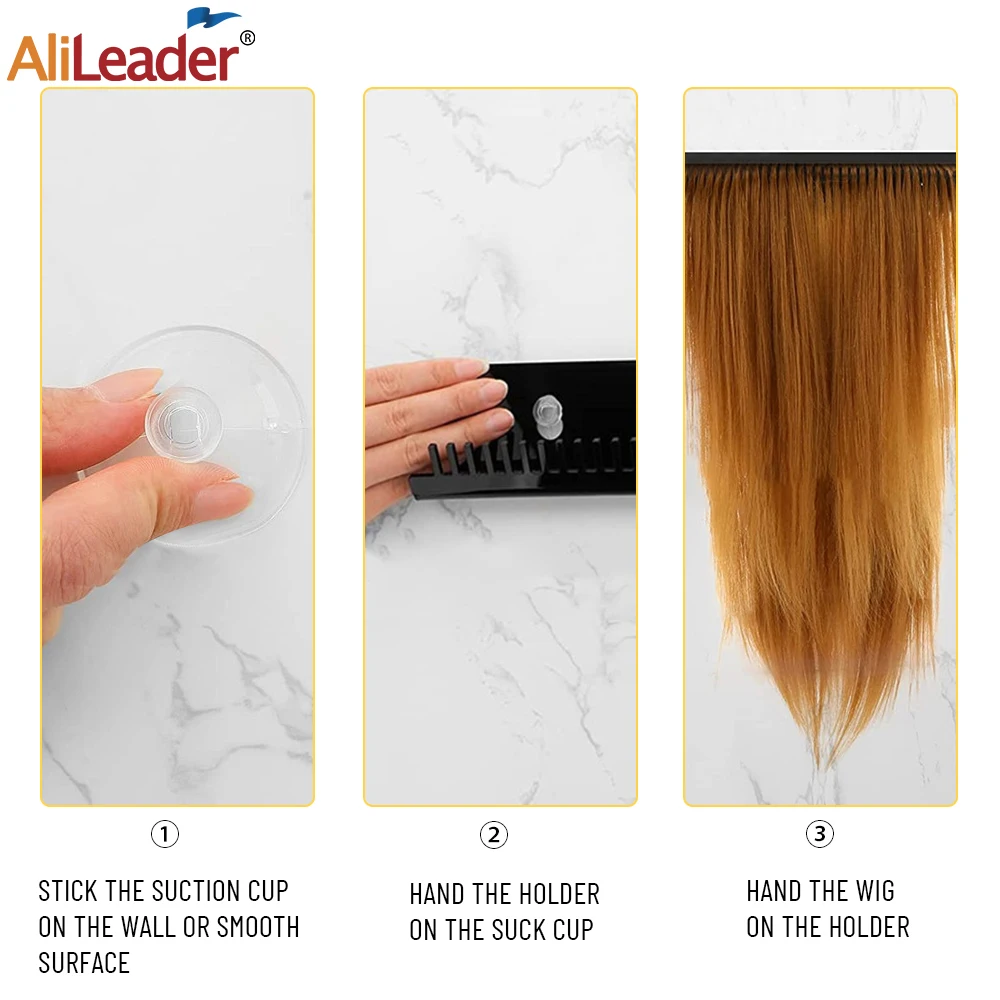 AliLeader®

①

STICK THE SUCTION CUP ON THE WALL OR SMOOTH SURFACE

②

HAND THE HOLDER ON THE SUCK CUP

③

HAND THE WIG ON THE HOLDER