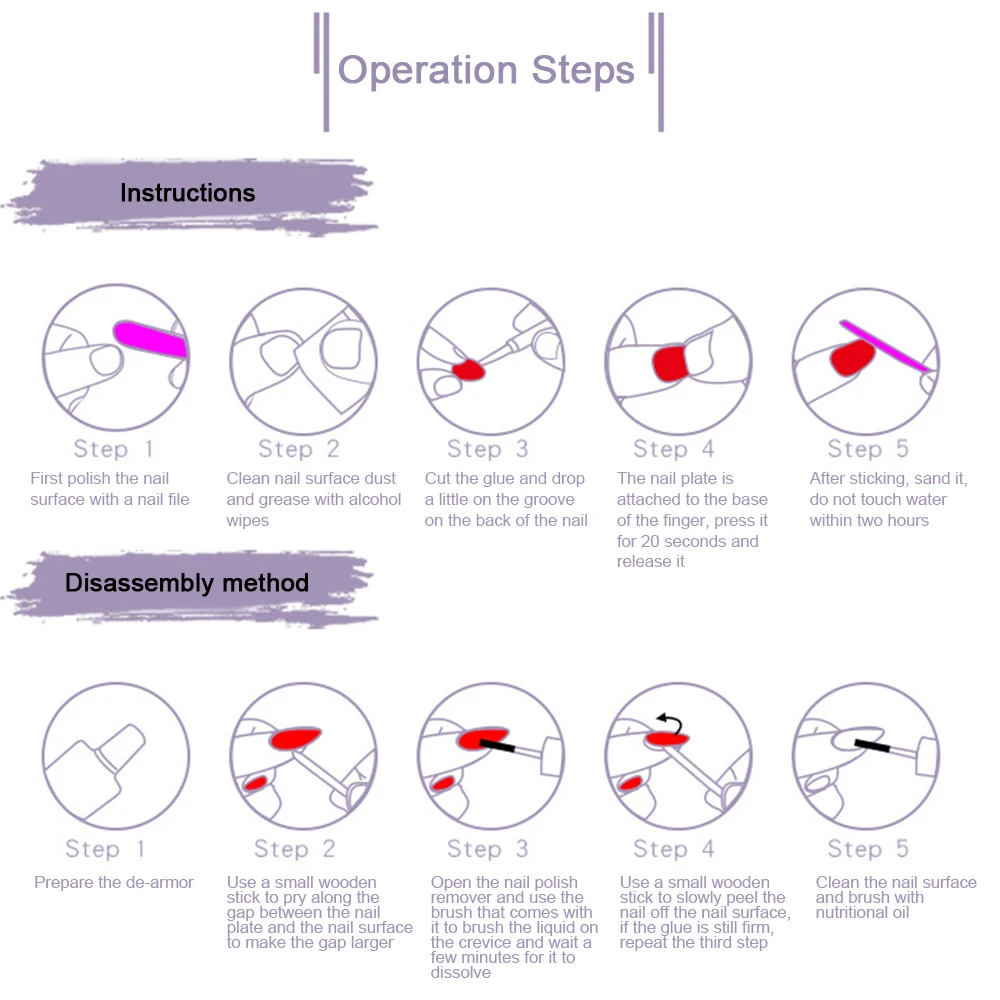 Operation Steps

Instructions

Step 1
First polish the nail surface with a nail file

Step 2
Clean nail surface dust and grease with alcohol wipes

Step 3
Cut the glue and drop a little on the groove on the back of the nail

Step 4
The nail plate is attached to the base of the finger, press it for 20 seconds and release it

Step 5
After sticking, sand it, do not touch water within two hours

Disassembly method

Step 1
Prepare the de-armor

Step 2
Use a small wooden stick to pry along the gap between the nail plate and the nail surface to make the gap larger

Step 3
Open the nail polish remover and use the brush that comes with it to brush the liquid on the crevice and wait a few minutes for it to dissolve

Step 4
Use a small wooden stick to slowly peel the nail off the nail surface, if the glue is still firm, repeat the third step

Step 5
Clean the nail surface and brush with nutritional oil