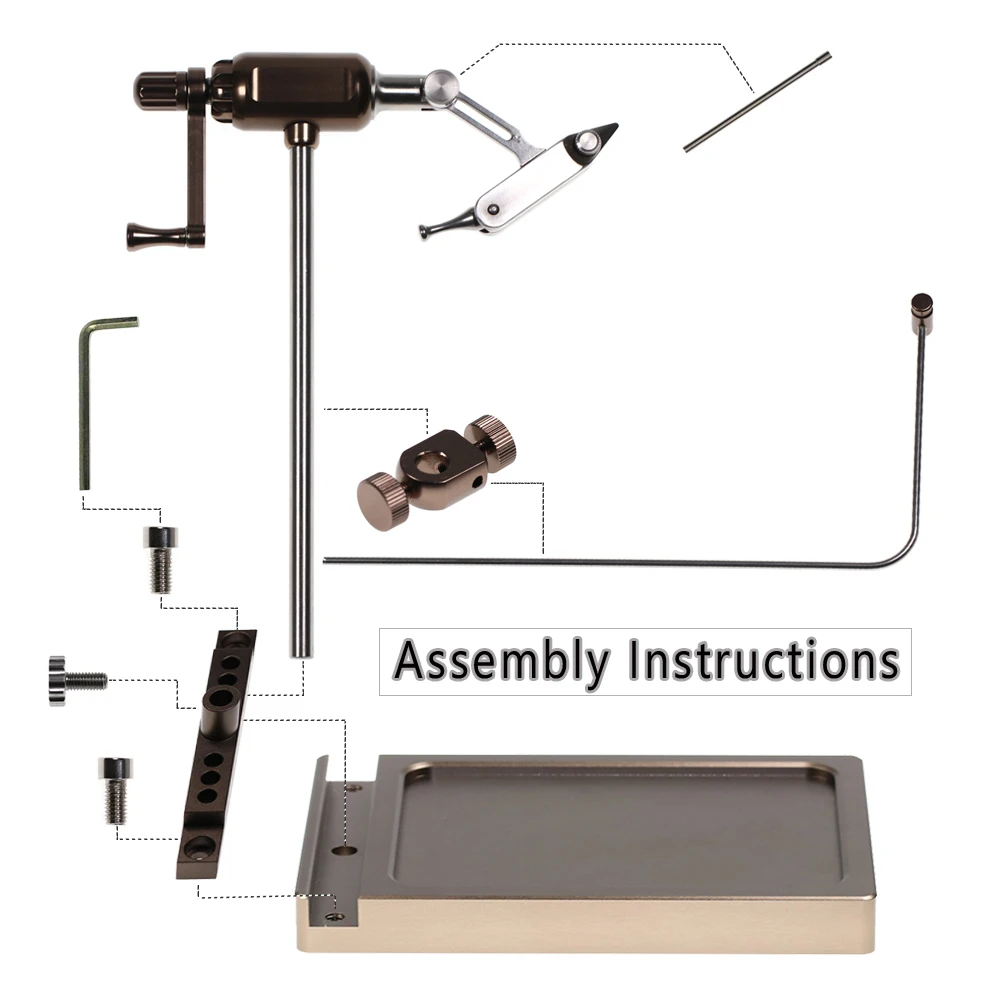 Assembly Instructions