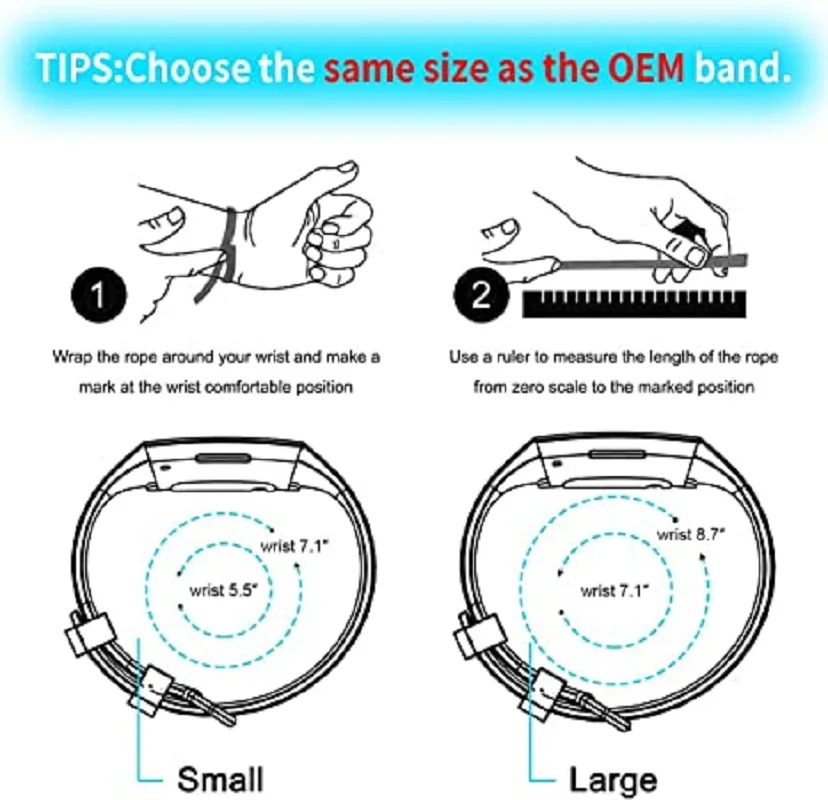 TIPS:Choose the same size as the OEM band.

1

Wrap the rope around your wrist and make a mark at the wrist comfortable position

2

Use a ruler to measure the length of the rope from zero scale to the marked position

wrist 7.1"

wrist 5.5"

Small

wrist 8.7"

wrist 7.1"

Large