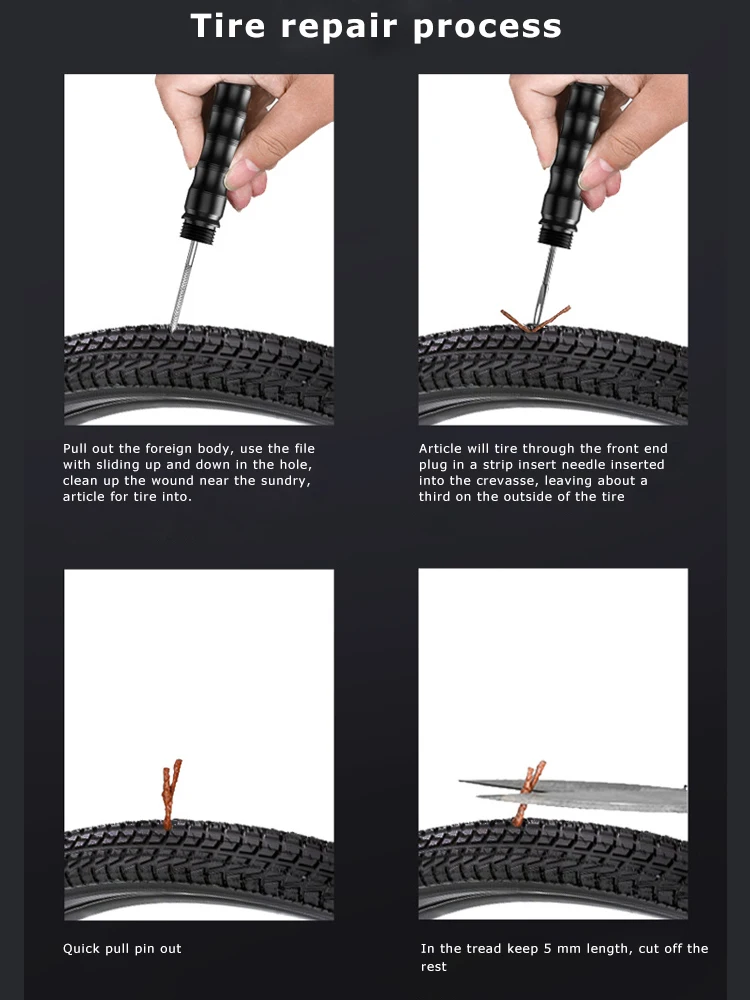 Tire repair process

Pull out the foreign body, use the file with sliding up and down in the hole, clean up the wound near the sundry, article for tire into.

Article will tire through the front end plug in a strip insert needle inserted into the crevasse, leaving about a third on the outside of the tire

Quick pull pin out

In the tread keep 5 mm length, cut off the rest