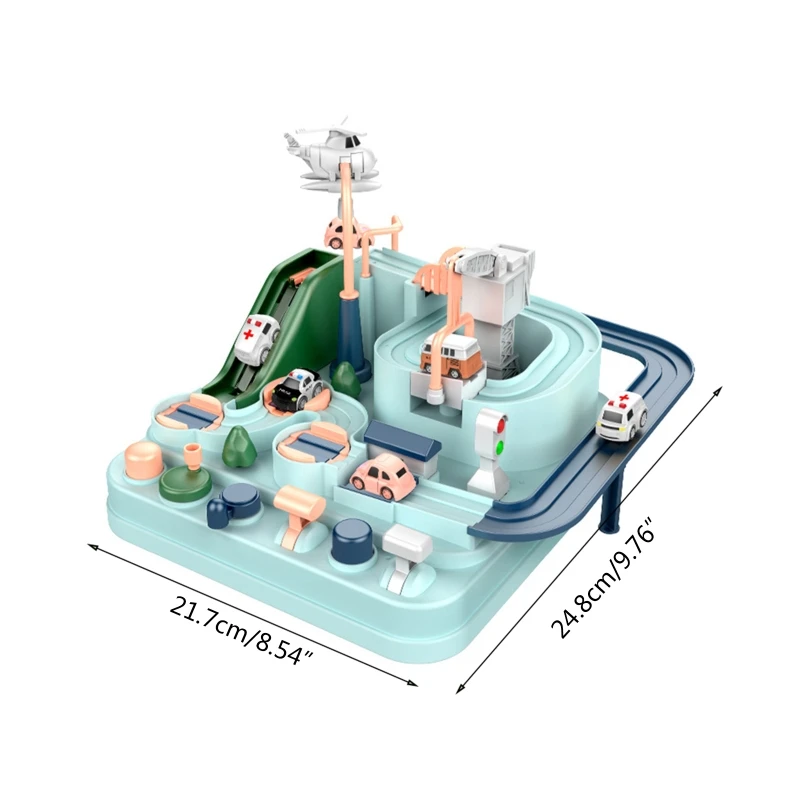 21.7cm/8.54"

24.8cm/9.76"