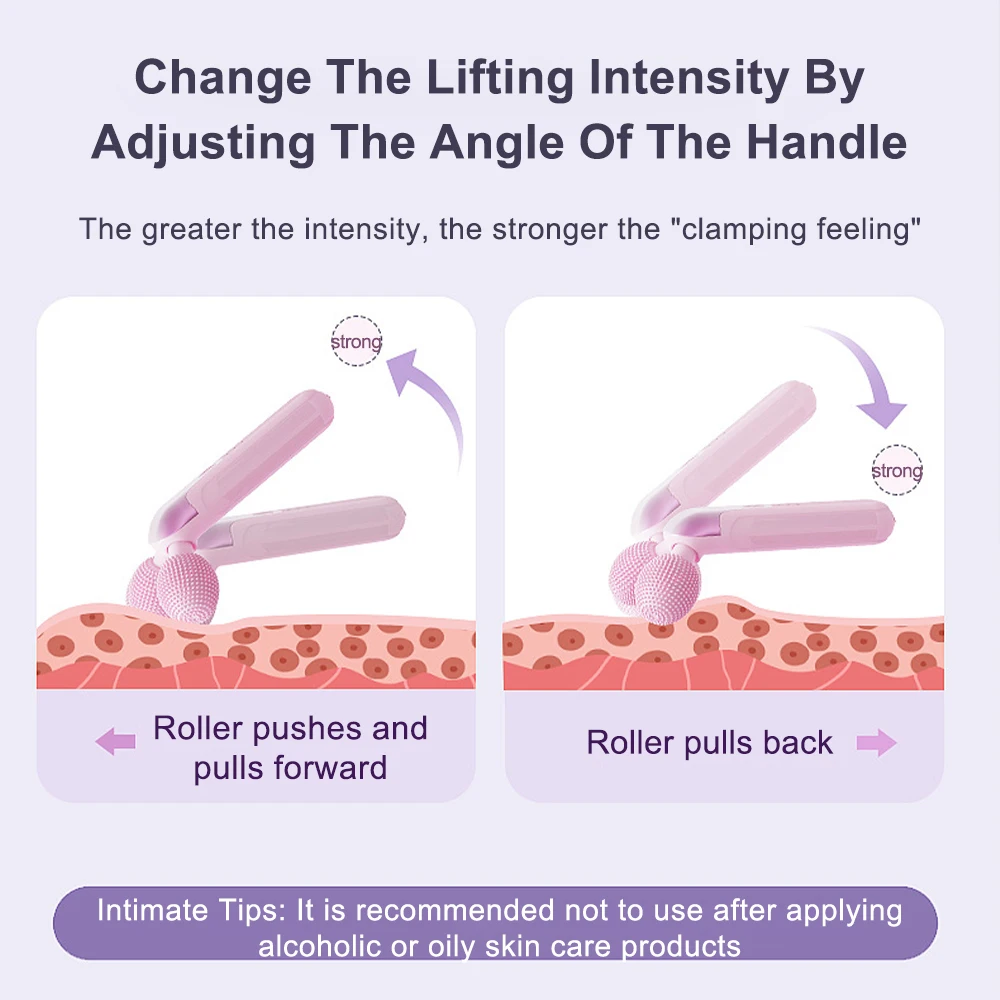 Change The Lifting Intensity By Adjusting The Angle Of The Handle

The greater the intensity, the stronger the "clamping feeling"

strong

Roller pushes and pulls forward

strong

Roller pulls back

Intimate Tips: It is recommended not to use after applying alcoholic or oily skin care products